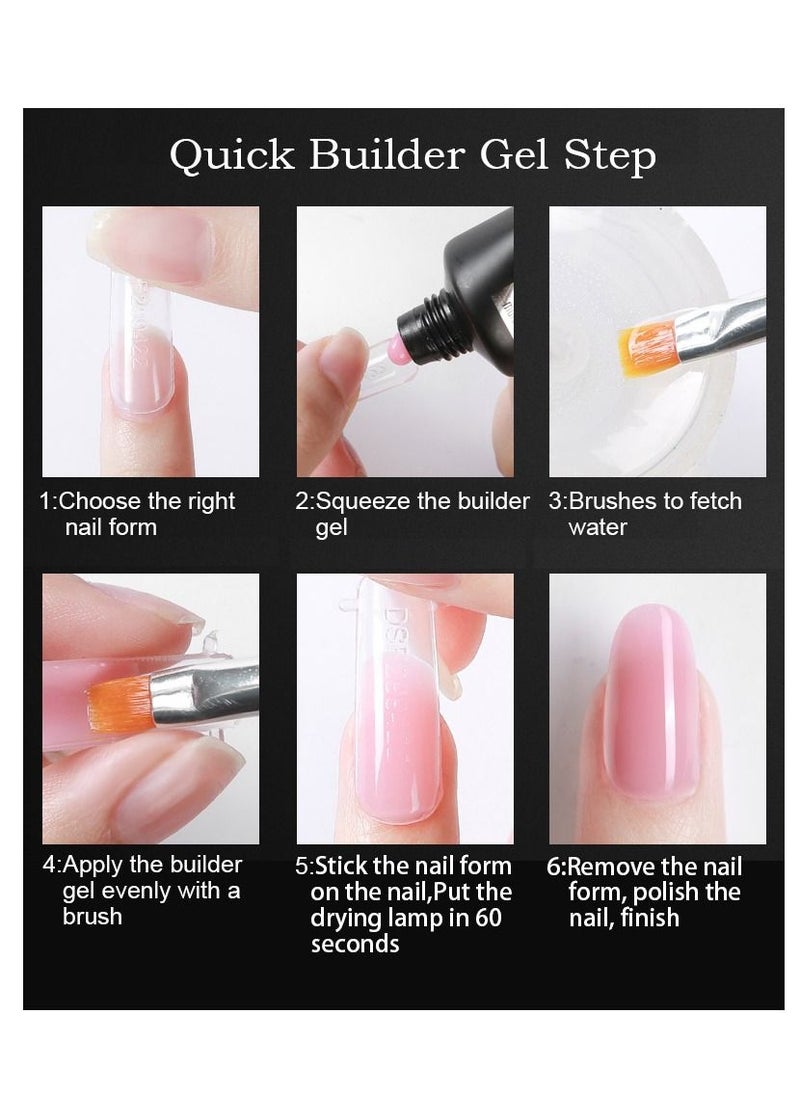 Quick Builder Gel Step

1:Choose the right nail form

2:Squeeze the builder gel

3:Brushes to fetch water

4:Apply the builder gel evenly with a brush

5:Stick the nail form on the nail,Put the drying lamp in 60 seconds

6:Remove the nail form, polish the nail, finish