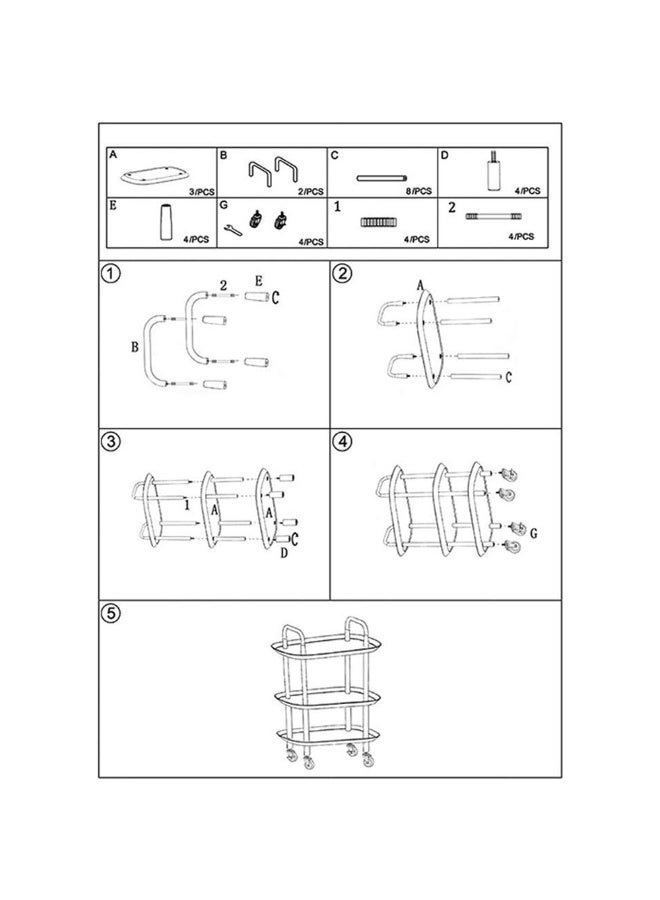 | A 3/PCS | B 2/PCS | C 8/PCS | D 4/PCS |
|---|---|---|---|
| E 4/PCS | G 4/PCS | 1 4/PCS | 2 4/PCS |

①
2 E C
B

②
A
C

③
1 A A
C
D

④
G

⑤