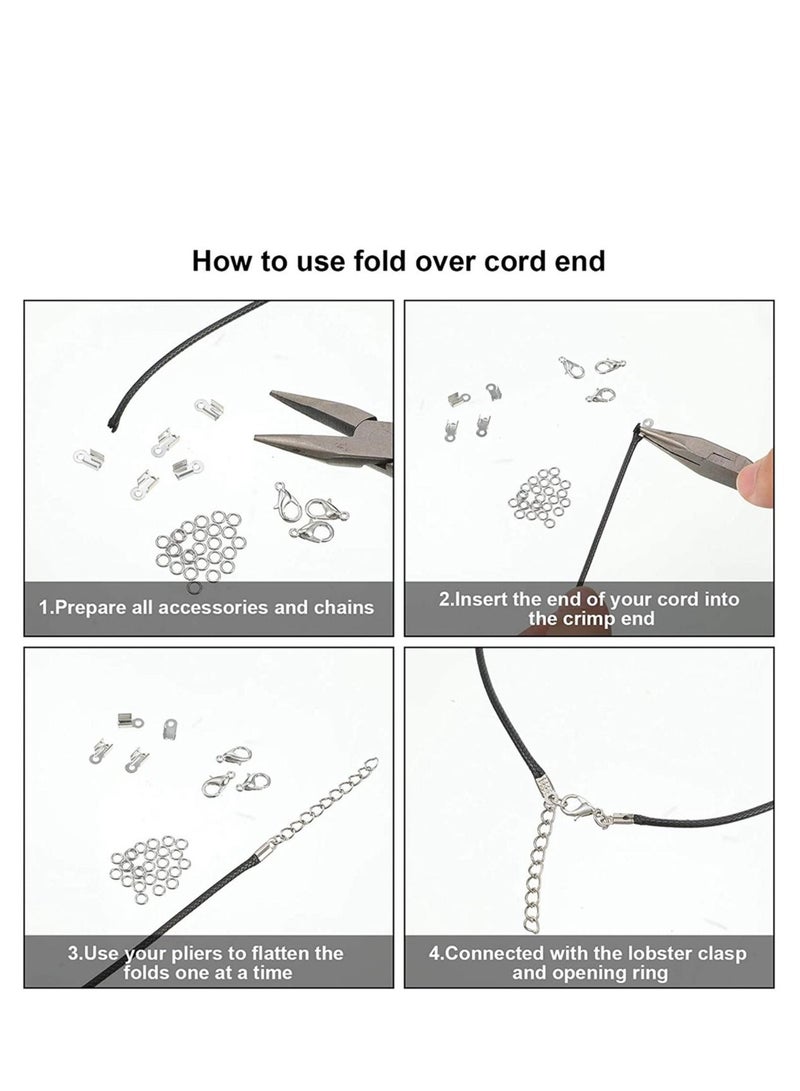 How to use fold over cord end

1.Prepare all accessories and chains

2.Insert the end of your cord into the crimp end

3.Use your pliers to flatten the folds one at a time

4.Connected with the lobster clasp and opening ring