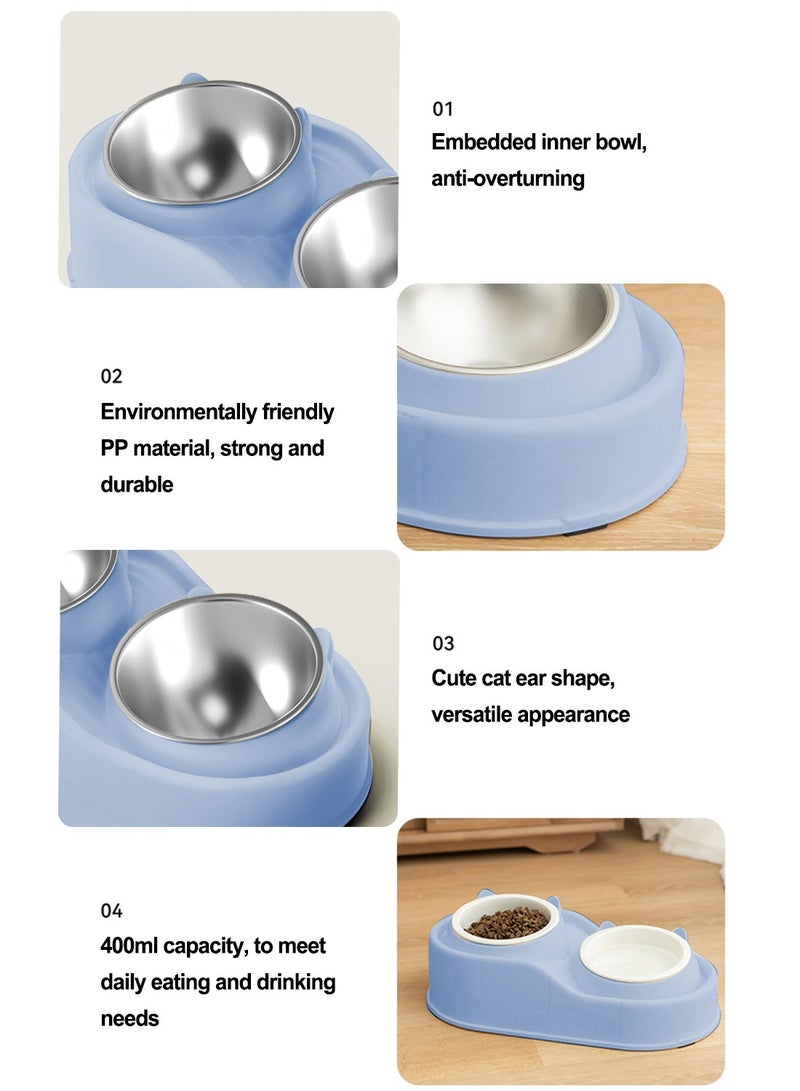 01
Embedded inner bowl, anti-overturning

02
Environmentally friendly PP material, strong and durable

03
Cute cat ear shape, versatile appearance

04
400ml capacity, to meet daily eating and drinking needs