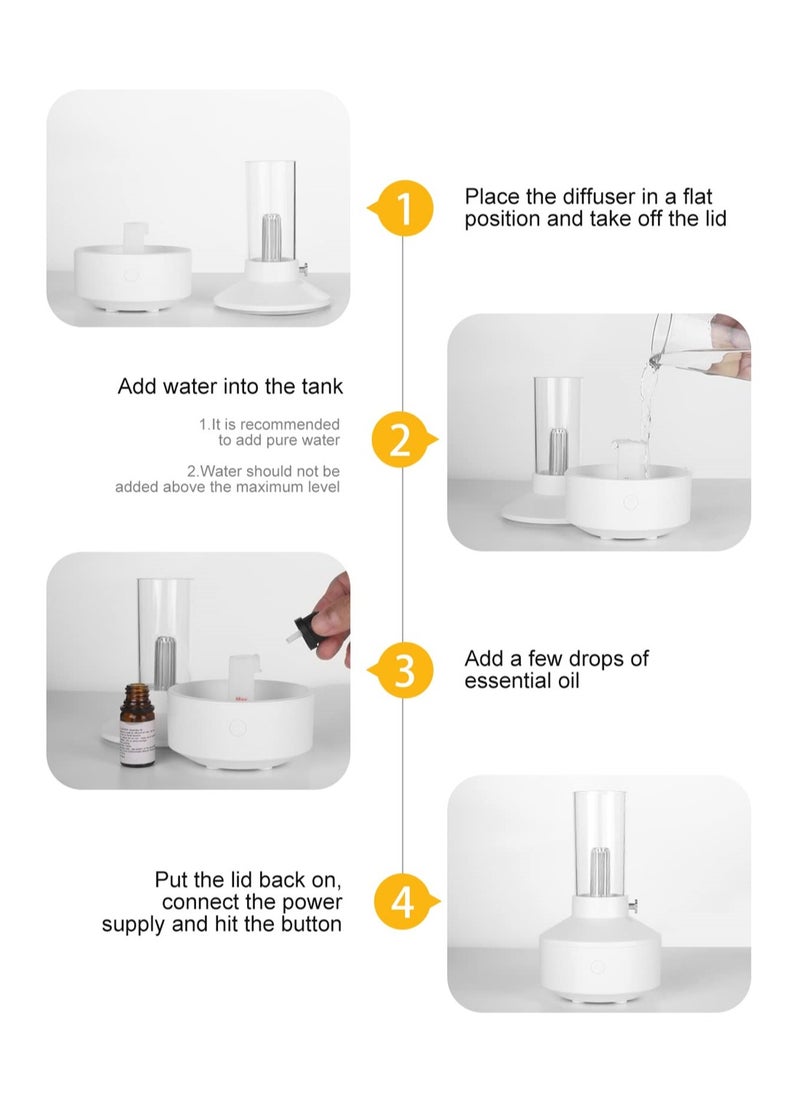 1

Place the diffuser in a flat position and take off the lid

Add water into the tank

1.It is recommended to add pure water

2.Water should not be added above the maximum level

2

3

Add a few drops of essential oil

Put the lid back on, connect the power supply and hit the button

4