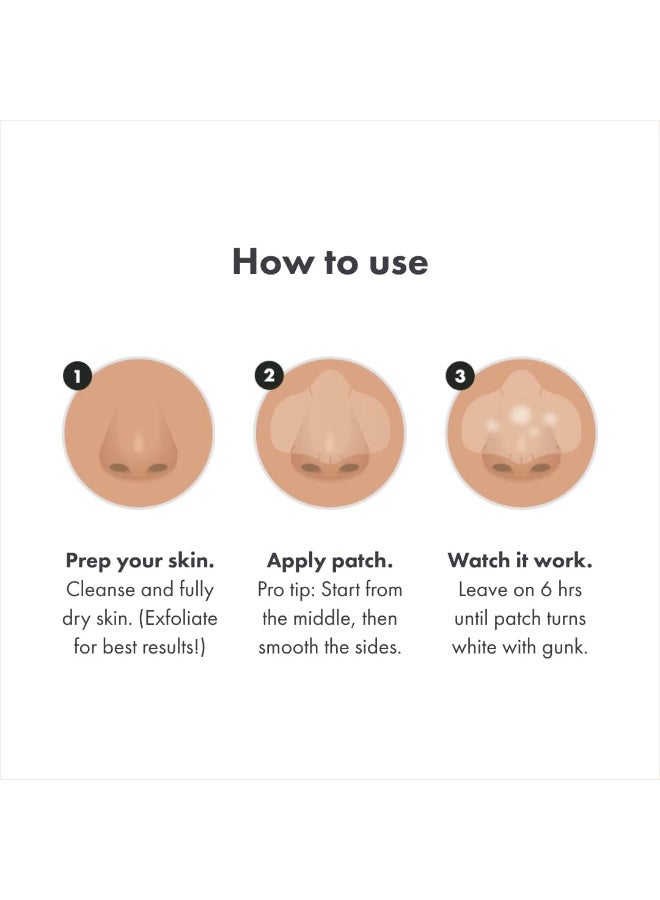 How to use

1

Prep your skin.
Cleanse and fully dry skin. (Exfoliate for best results!)

2

Apply patch.
Pro tip: Start from the middle, then smooth the sides.

3

Watch it work.
Leave on 6 hrs until patch turns white with gunk.