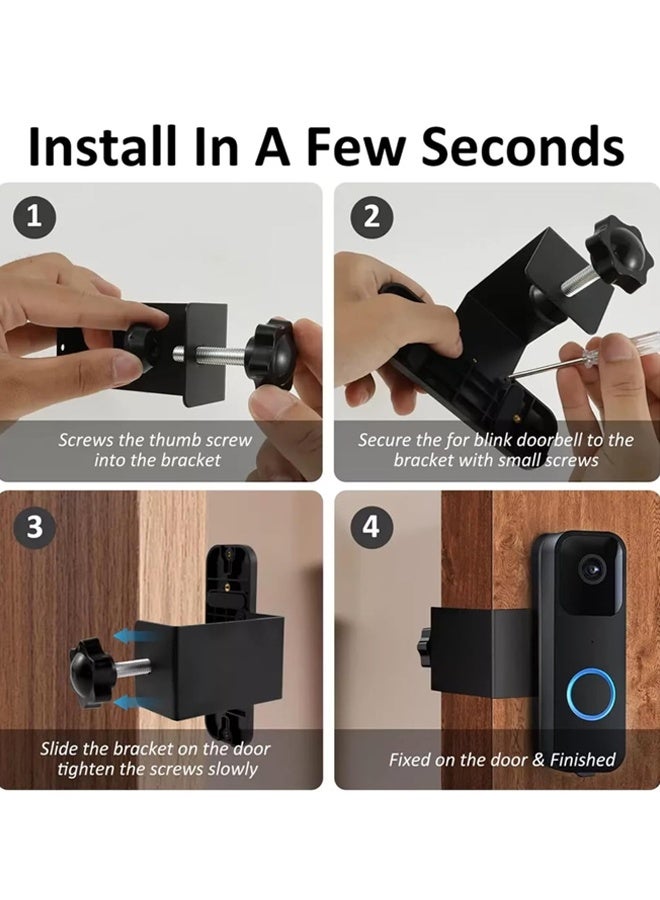 Install In A Few Seconds

1

Screws the thumb screw into the bracket

2

Secure the for blink doorbell to the bracket with small screws

3

Slide the bracket on the door tighten the screws slowly

4

Fixed on the door & Finished