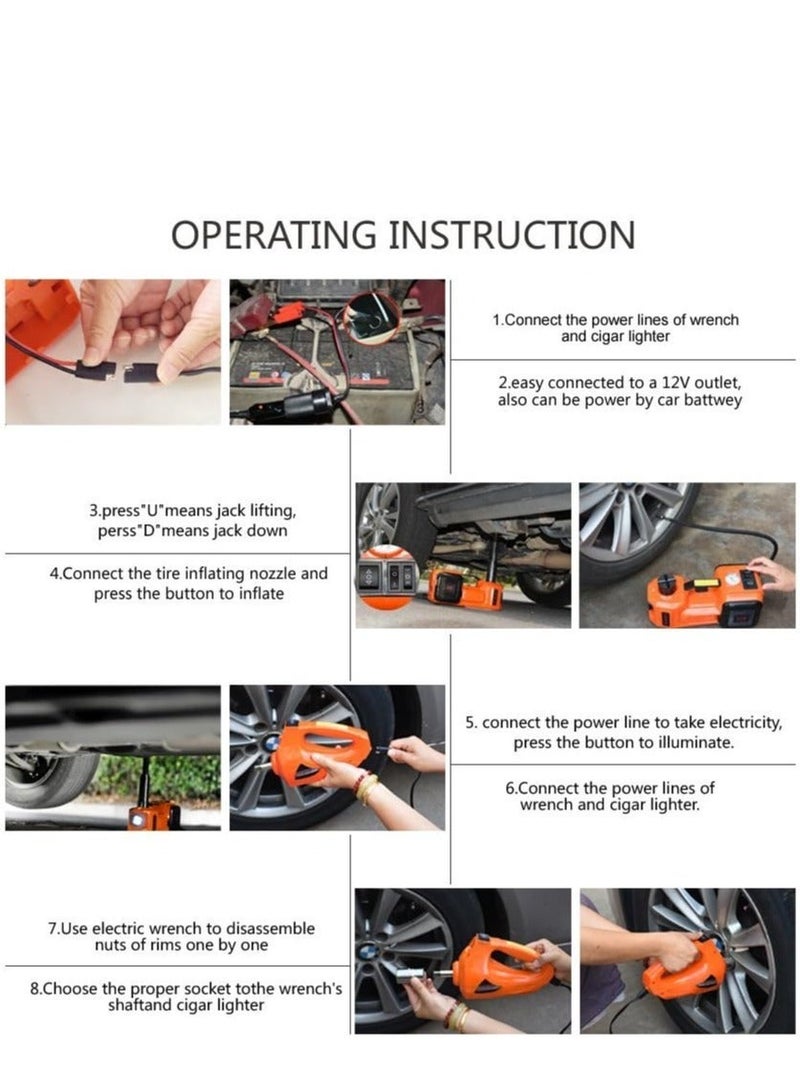 OPERATING INSTRUCTION

1.Connect the power lines of wrench and cigar lighter

2.easy connected to a 12V outlet, also can be power by car battwey

3.press"U"means jack lifting, perss"D"means jack down

4.Connect the tire inflating nozzle and press the button to inflate

5. connect the power line to take electricity, press the button to illuminate.

6.Connect the power lines of wrench and cigar lighter.

7.Use electric wrench to disassemble nuts of rims one by one

8.Choose the proper socket tothe wrench's shaftand cigar lighter