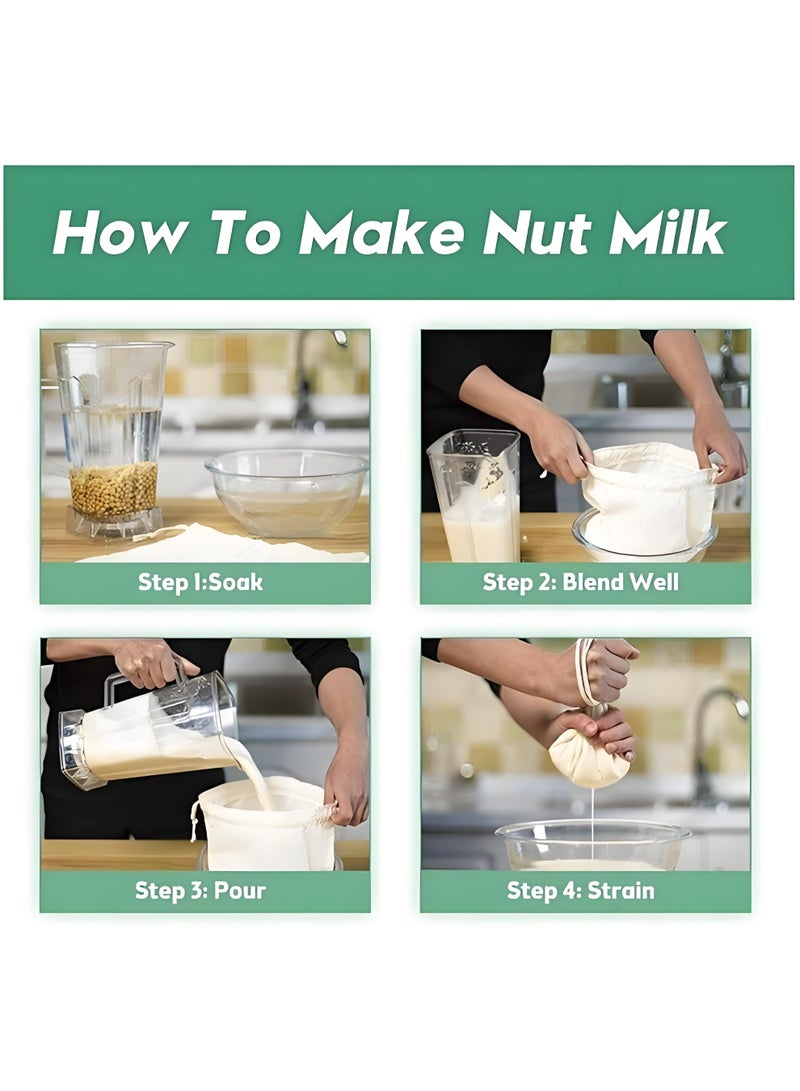 How To Make Nut Milk

Step 1:Soak

Step 2: Blend Well

Step 3: Pour

Step 4: Strain