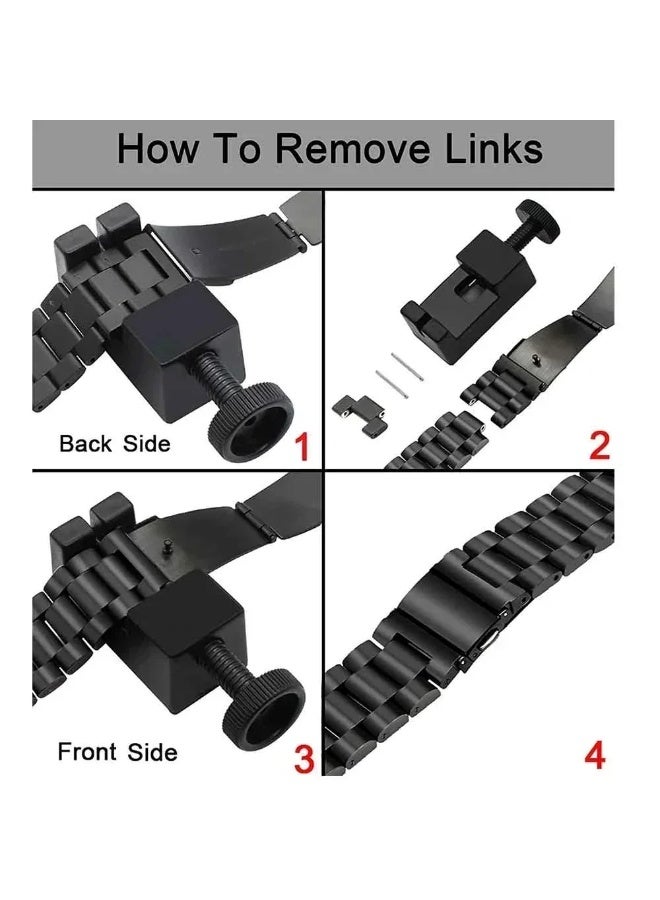 How To Remove Links

Back Side

1

2

Front Side

3

4