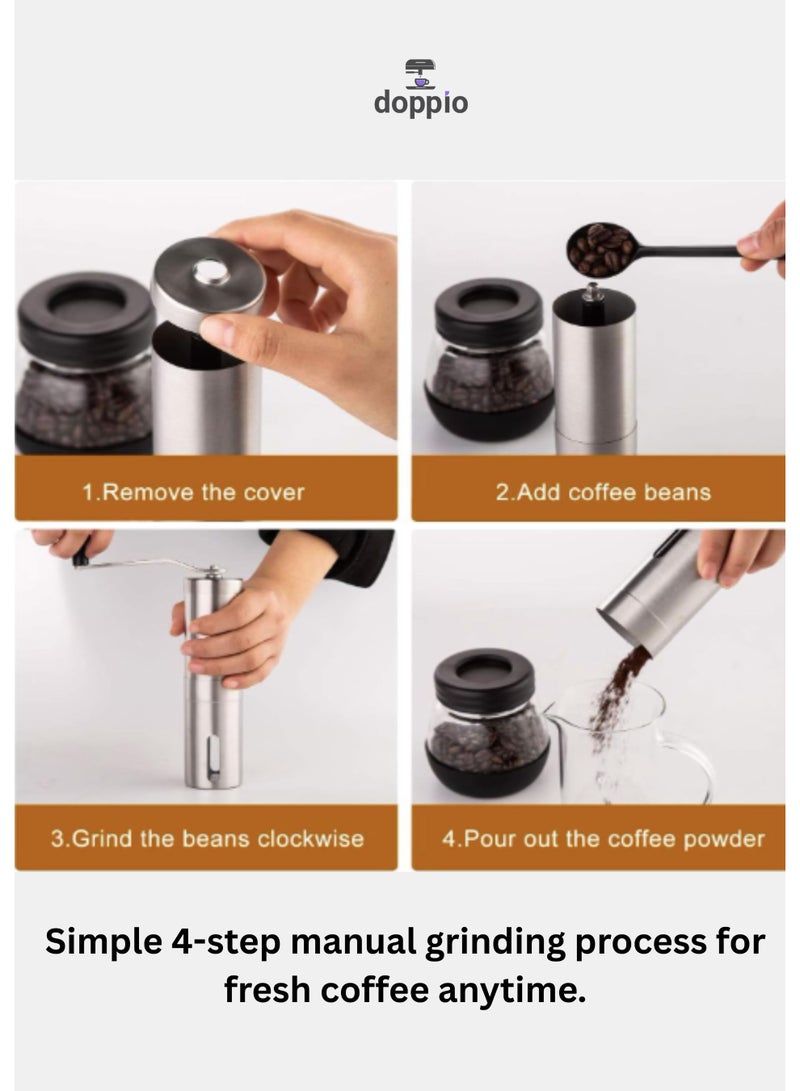 doppio

1.Remove the cover

2.Add coffee beans

3.Grind the beans clockwise

4.Pour out the coffee powder

Simple 4-step manual grinding process for fresh coffee anytime.