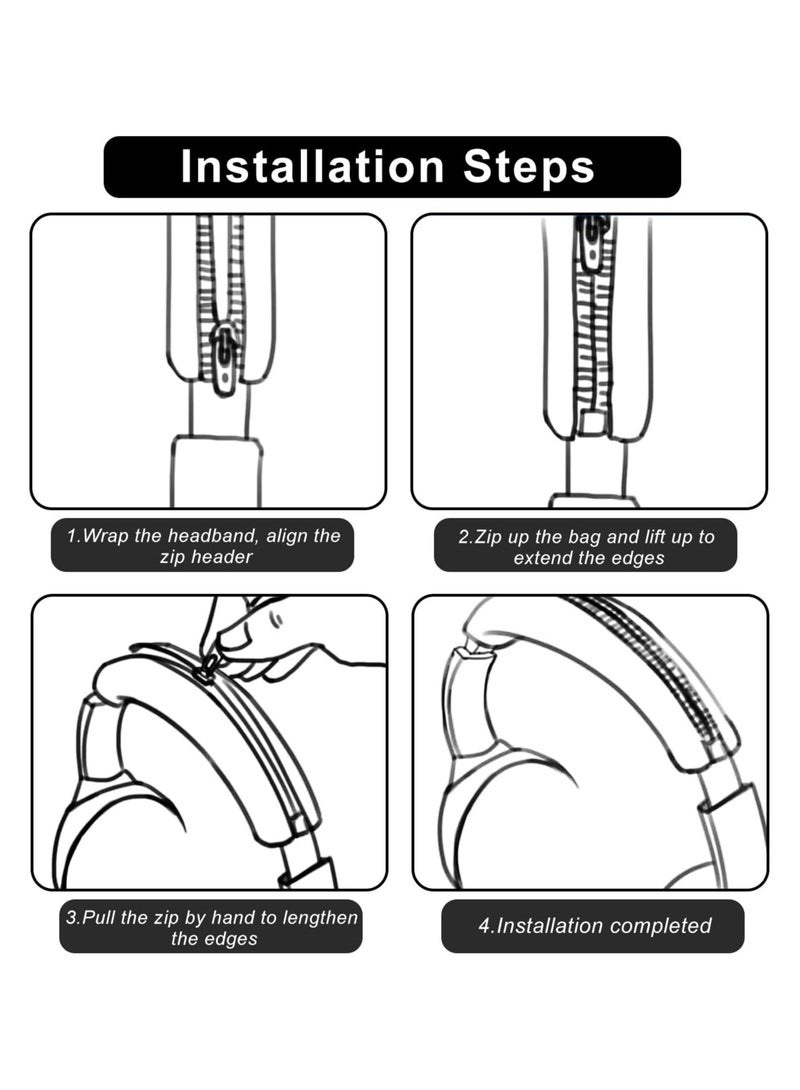 Installation Steps

1.Wrap the headband, align the zip header

2.Zip up the bag and lift up to extend the edges

3.Pull the zip by hand to lengthen the edges

4.Installation completed