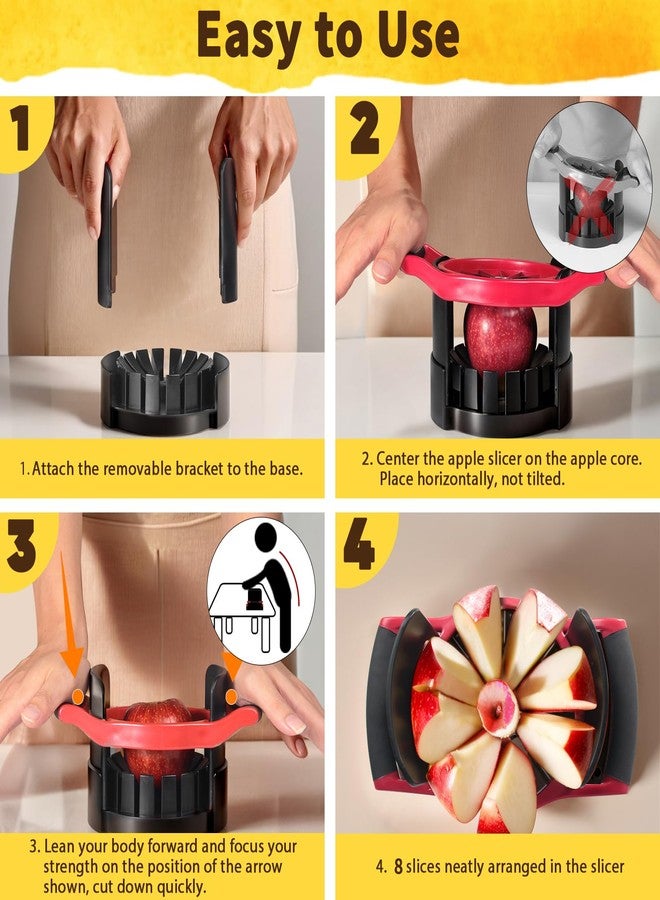 Easy to Use

1

1. Attach the removable bracket to the base.

2

2. Center the apple slicer on the apple core. Place horizontally, not tilted.

3

3. Lean your body forward and focus your strength on the position of the arrow shown, cut down quickly.

4

4. 8 slices neatly arranged in the slicer