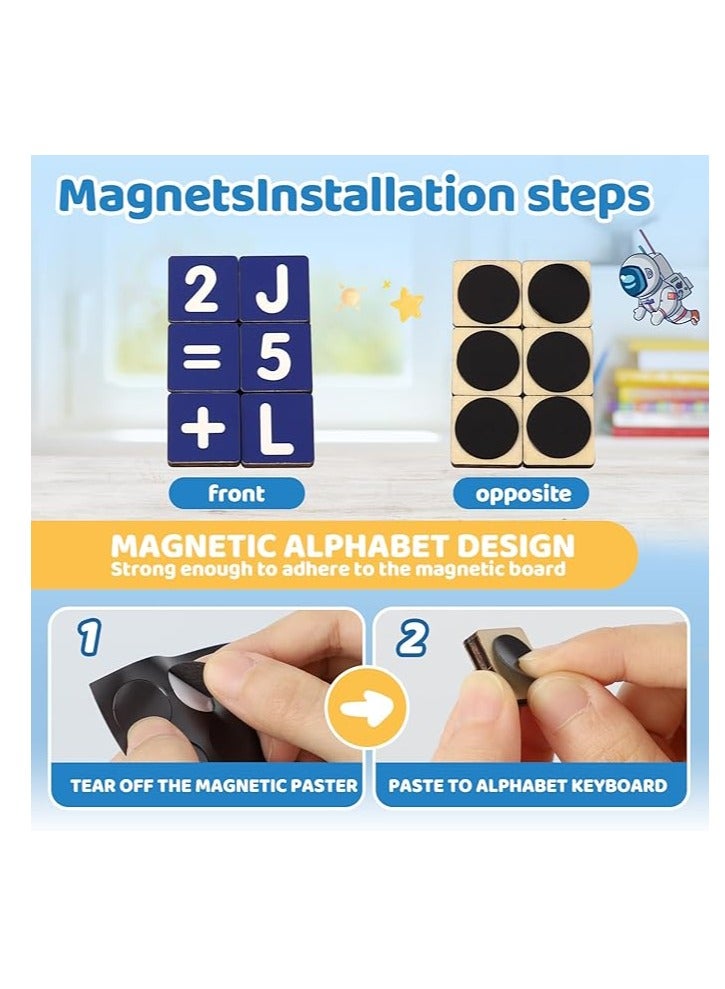 MagnetsInstallation steps

2 J
= 5
+ L

front

opposite

MAGNETIC ALPHABET DESIGN
Strong enough to adhere to the magnetic board

1

TEAR OFF THE MAGNETIC PASTER

2

PASTE TO ALPHABET KEYBOARD