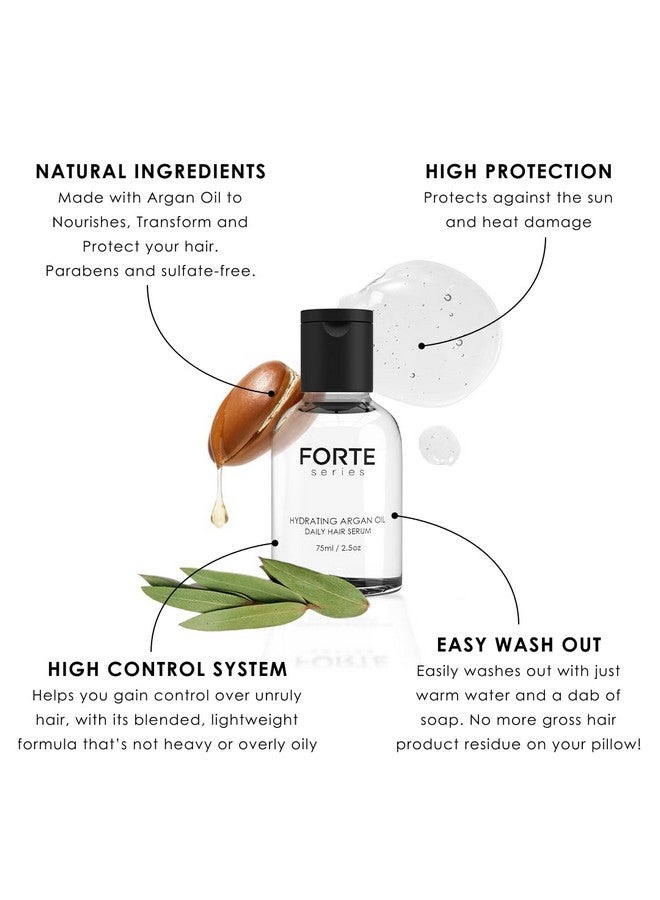 NATURAL INGREDIENTS
Made with Argan Oil to Nourishes, Transform and Protect your hair. Parabens and sulfate-free.

HIGH PROTECTION
Protects against the sun and heat damage

FORTE
series

HYDRATING ARGAN OIL
DAILY HAIR SERUM

75ml / 2.5oz

HIGH CONTROL SYSTEM
Helps you gain control over unruly hair, with its blended, lightweight formula that's not heavy or overly oily

EASY WASH OUT
Easily washes out with just warm water and a dab of soap. No more gross hair product residue on your pillow!