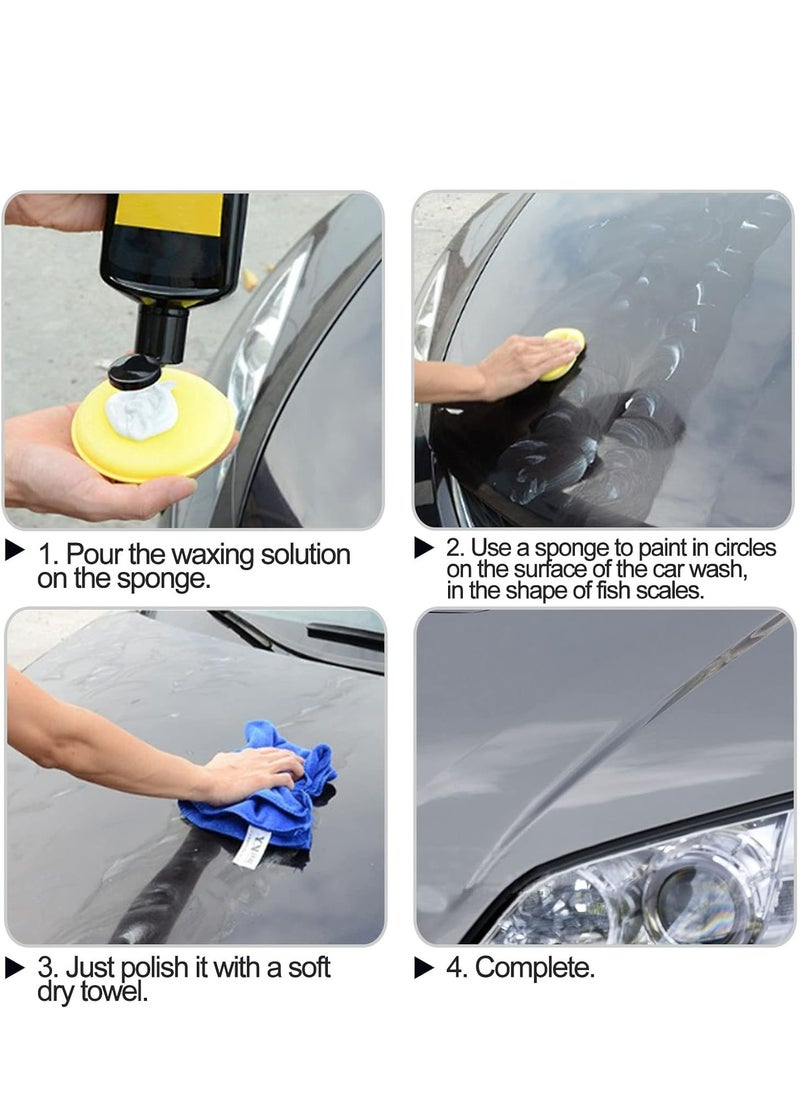 ▶ 1. Pour the waxing solution on the sponge.

▶ 2. Use a sponge to paint in circles on the surface of the car wash, in the shape of fish scales.

▶ 3. Just polish it with a soft dry towel.

▶ 4. Complete.