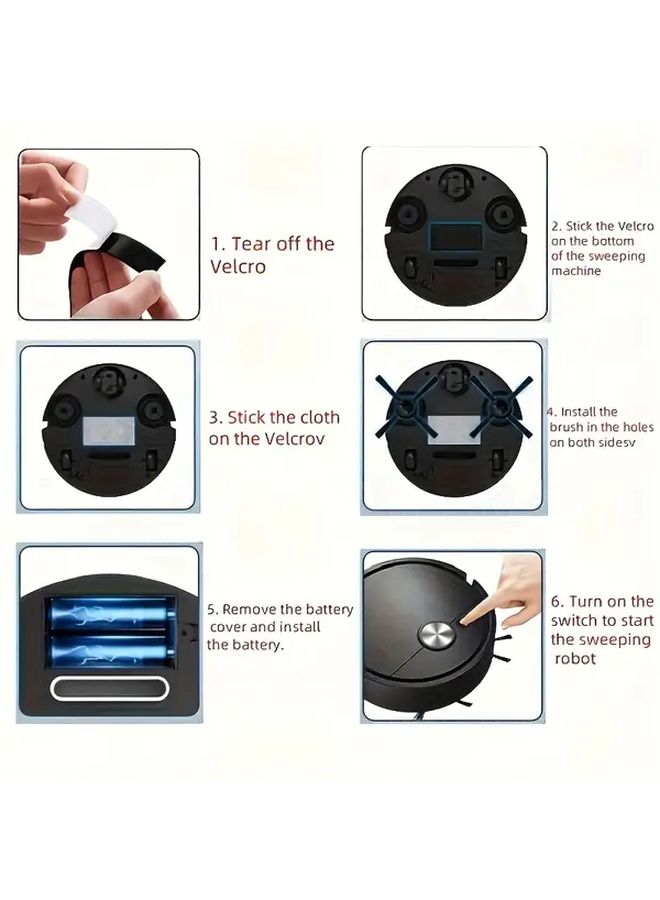 1. Tear off the Velcro

2. Stick the Velcro on the bottom of the sweeping machine

3. Stick the cloth on the Velcrov

4. Install the brush in the holes on both sidesv

5. Remove the battery cover and install the battery.

6. Turn on the switch to start the sweeping robot