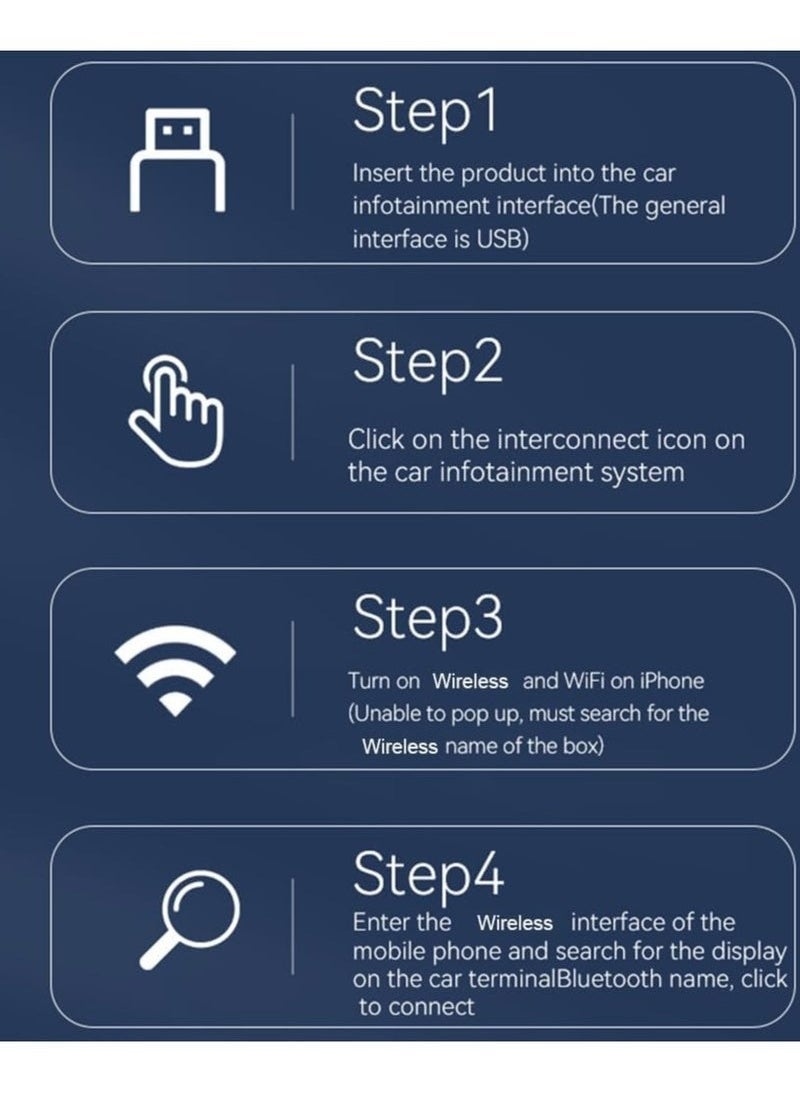 Step1

Insert the product into the car infotainment interface(The general interface is USB)

Step2

Click on the interconnect icon on the car infotainment system

Step3

Turn on Wireless and WiFi on iPhone (Unable to pop up, must search for the Wireless name of the box)

Step4

Enter the Wireless interface of the mobile phone and search for the display on the car terminalBluetooth name, click to connect