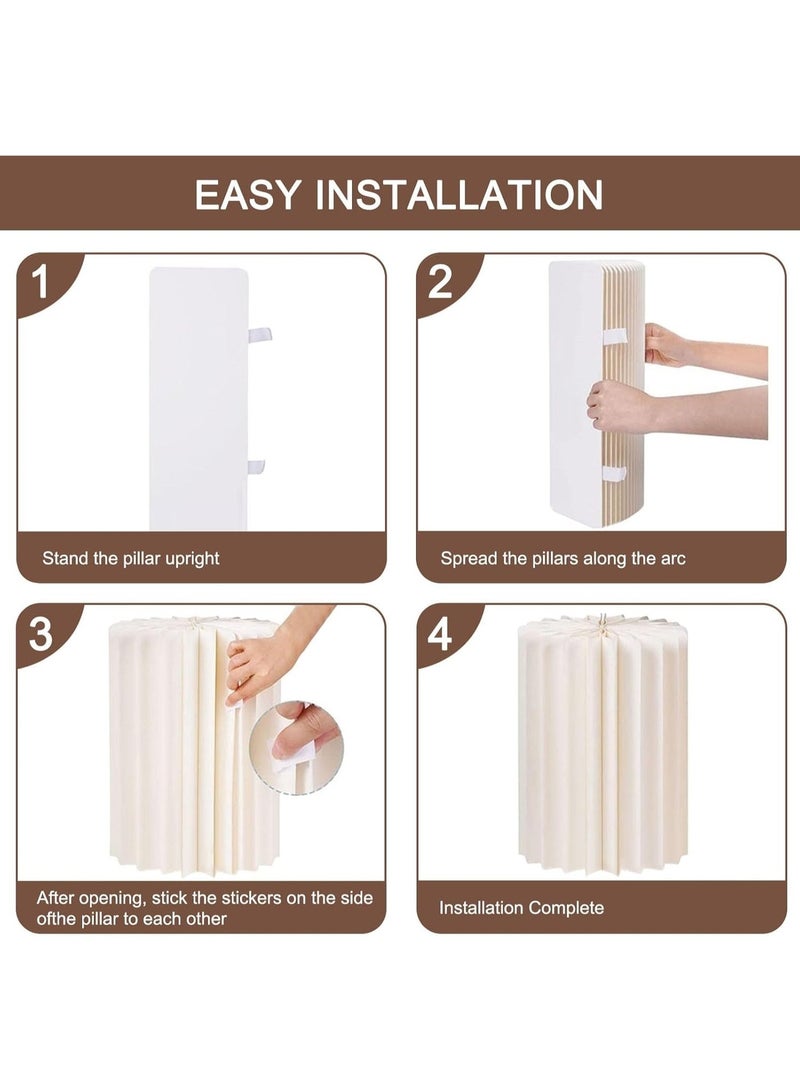 EASY INSTALLATION

1

Stand the pillar upright

2

Spread the pillars along the arc

3

After opening, stick the stickers on the side ofthe pillar to each other

4

Installation Complete