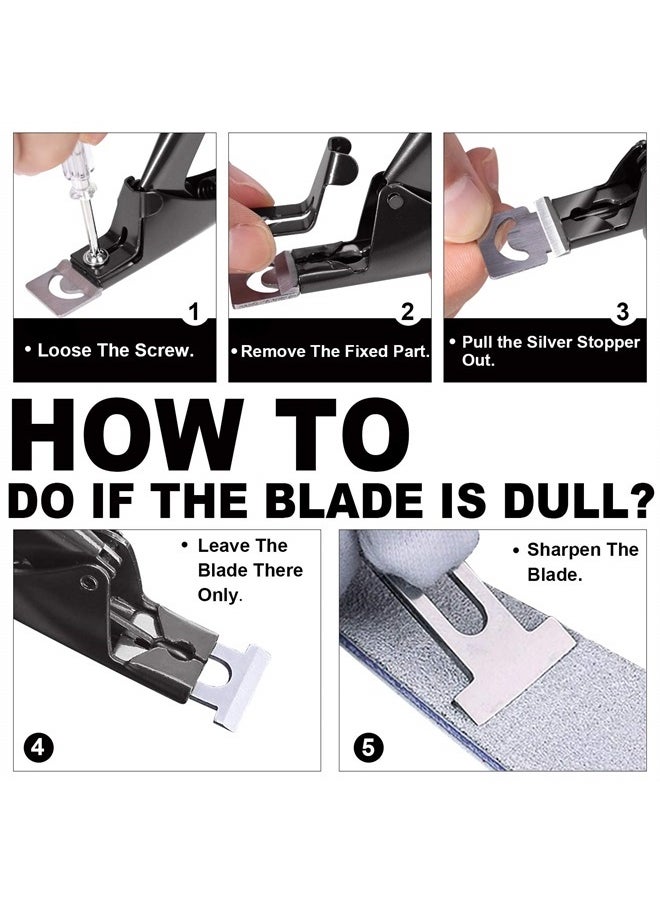 1
• Loose The Screw.

2
• Remove The Fixed Part.

3
• Pull the Silver Stopper Out.

HOW TO
DO IF THE BLADE IS DULL?

• Leave The Blade There Only.

4

• Sharpen The Blade.

5