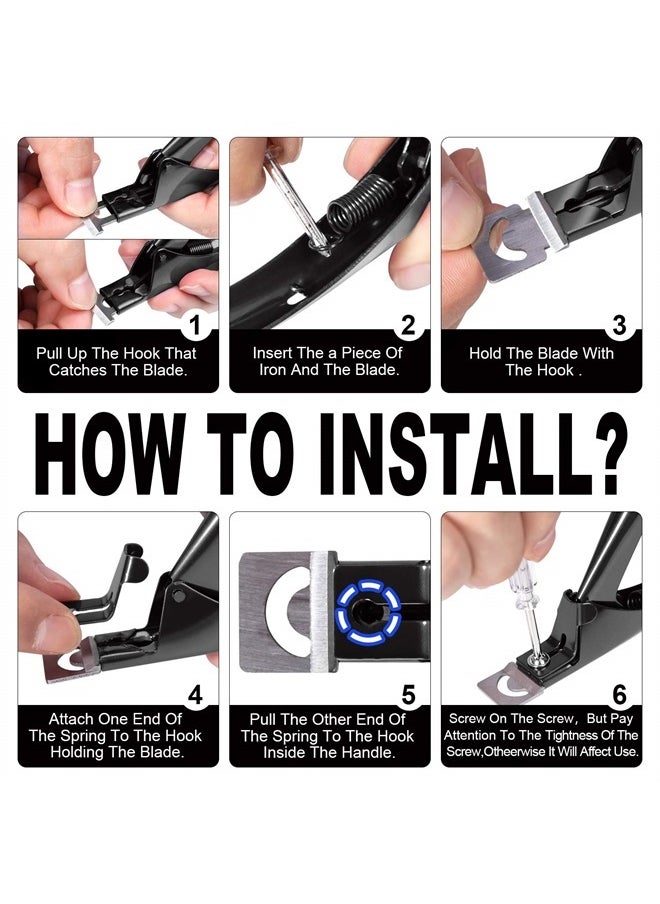 1
Pull Up The Hook That Catches The Blade.

2
Insert The a Piece Of Iron And The Blade.

3
Hold The Blade With The Hook .

HOW TO INSTALL?

4
Attach One End Of The Spring To The Hook Holding The Blade.

5
Pull The Other End Of The Spring To The Hook Inside The Handle.

6
Screw On The Screw， But Pay Attention To The Tightness Of The Screw,Otheerwise It Will Affect Use.