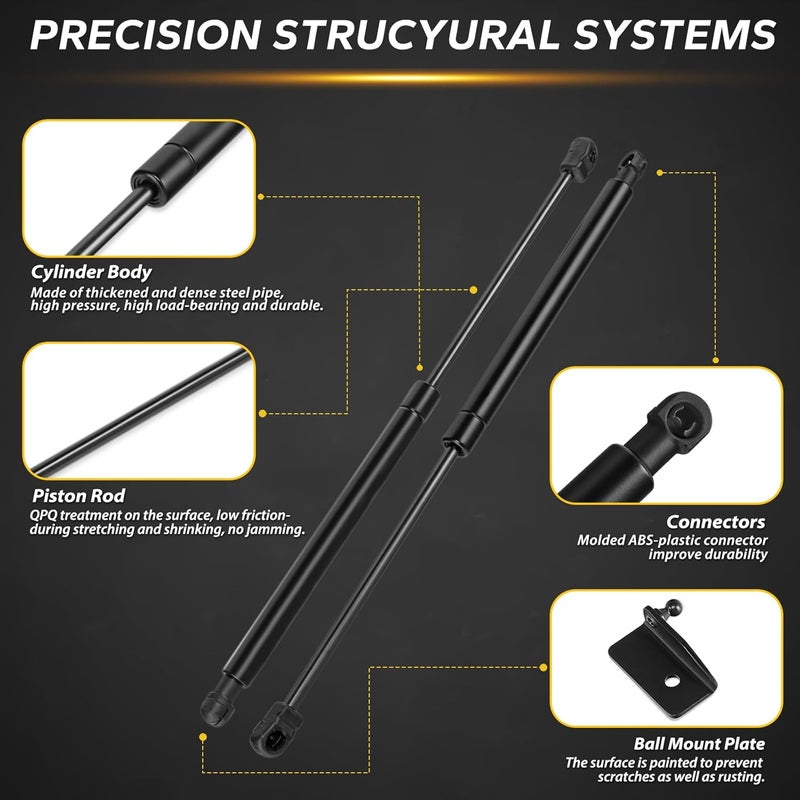 PRECISION STRUCYURAL SYSTEMS

Cylinder Body
Made of thickened and dense steel pipe, high pressure, high load-bearing and durable.

Piston Rod
QPQ treatment on the surface, low friction-during stretching and shrinking, no jamming.

Connectors
Molded ABS-plastic connector improve durability

Ball Mount Plate
The surface is painted to prevent scratches as well as rusting.