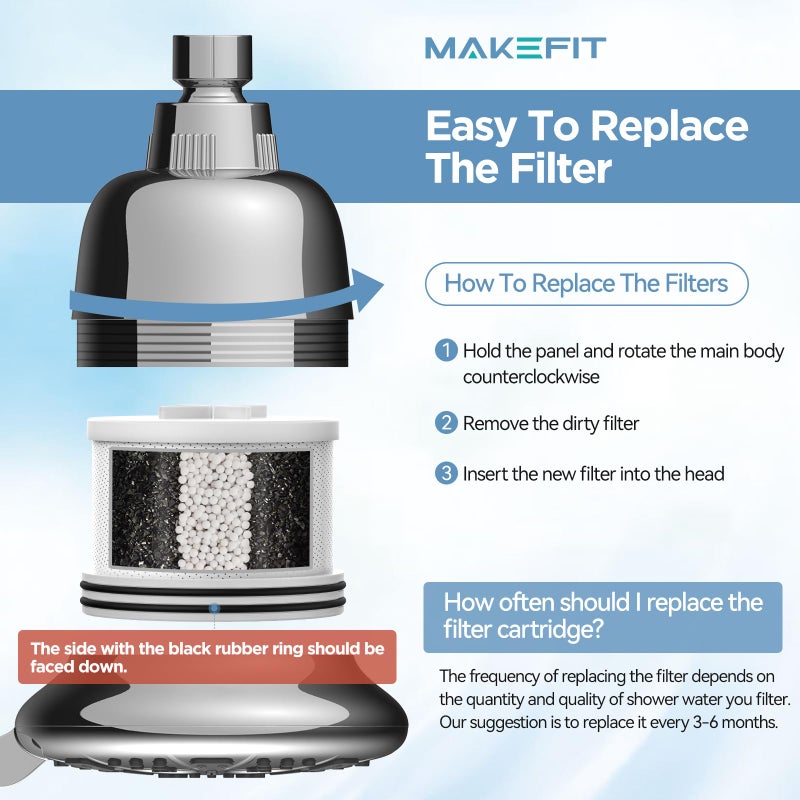 MAKEFIT

Easy To Replace The Filter

How To Replace The Filters

1 Hold the panel and rotate the main body counterclockwise

2 Remove the dirty filter

3 Insert the new filter into the head

The side with the black rubber ring should be faced down.

How often should I replace the filter cartridge?

The frequency of replacing the filter depends on the quantity and quality of shower water you filter. Our suggestion is to replace it every 3-6 months.