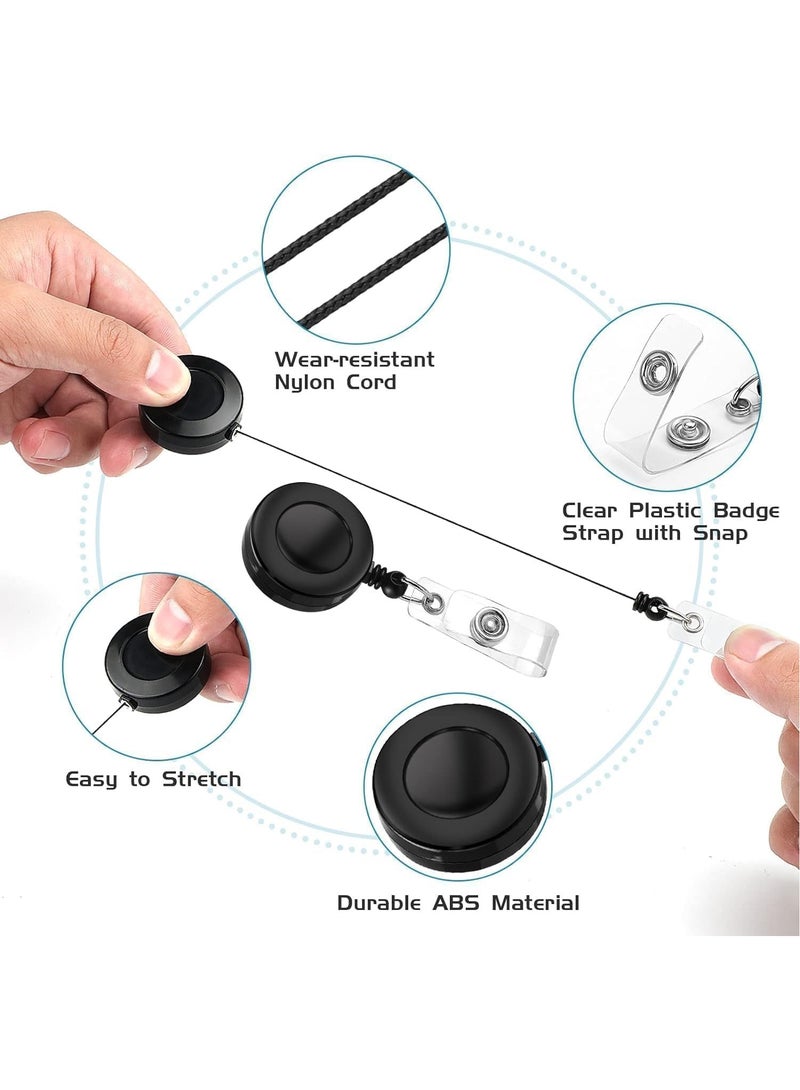 Wear-resistant Nylon Cord

Clear Plastic Badge Strap with Snap

Easy to Stretch

Durable ABS Material