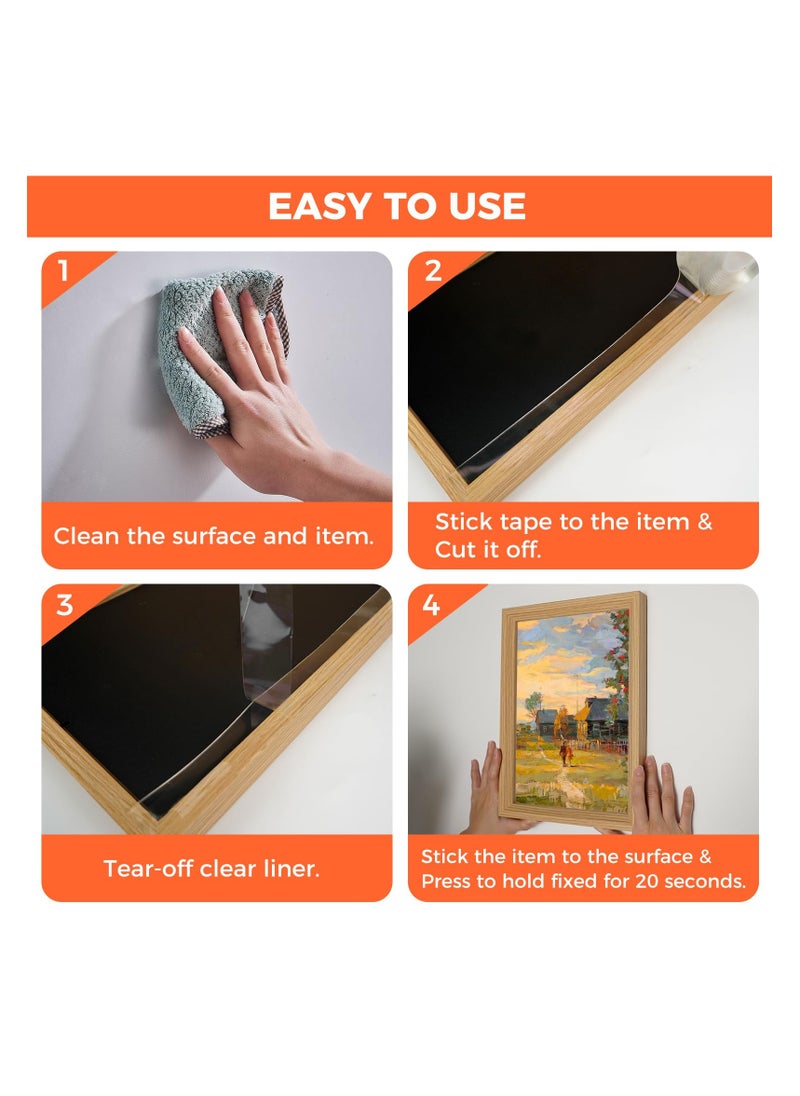 EASY TO USE

1

Clean the surface and item.

2

Stick tape to the item & Cut it off.

3

Tear-off clear liner.

4

Stick the item to the surface & Press to hold fixed for 20 seconds.