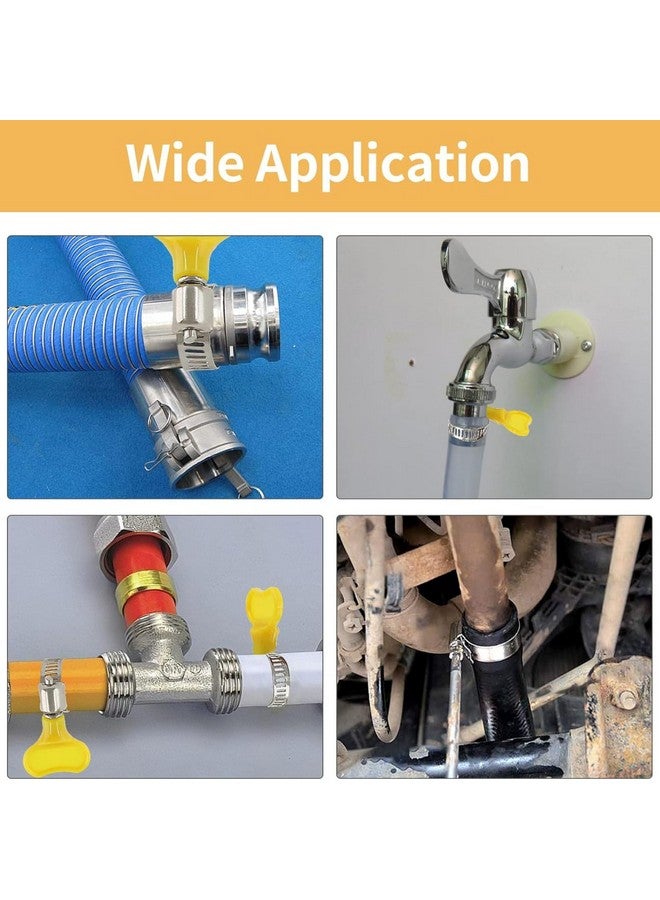 Wide Application