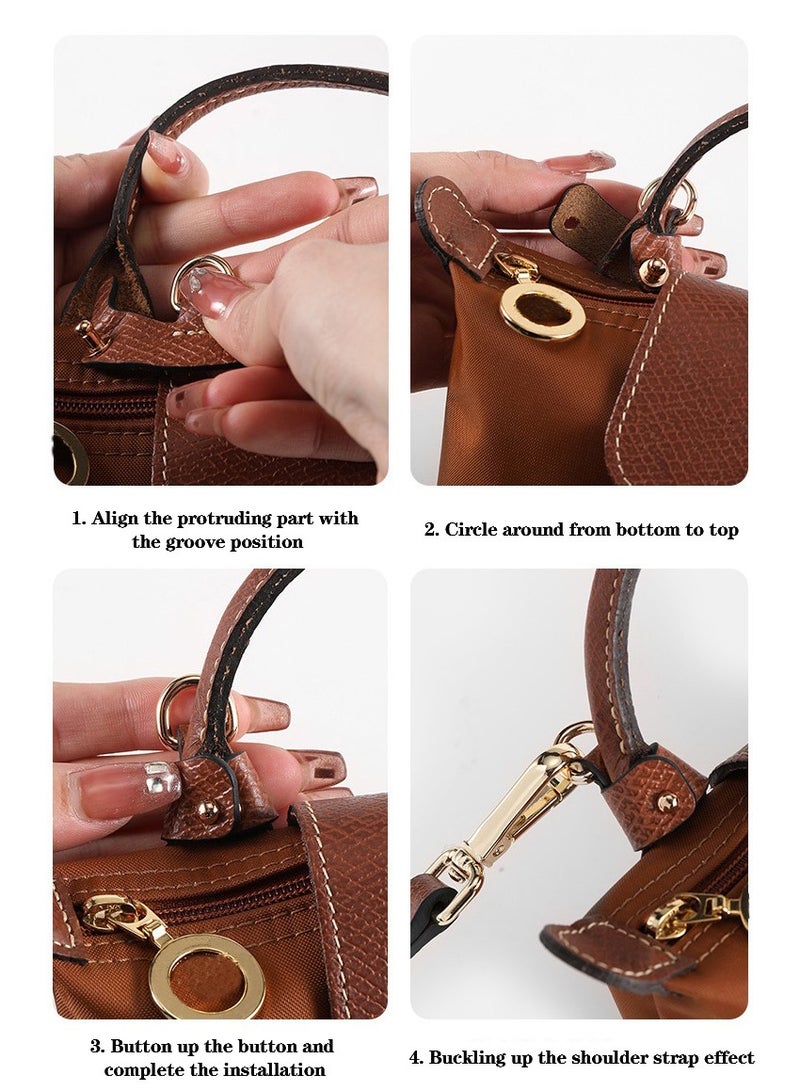 1. Align the protruding part with the groove position

2. Circle around from bottom to top

3. Button up the button and complete the installation

4. Buckling up the shoulder strap effect