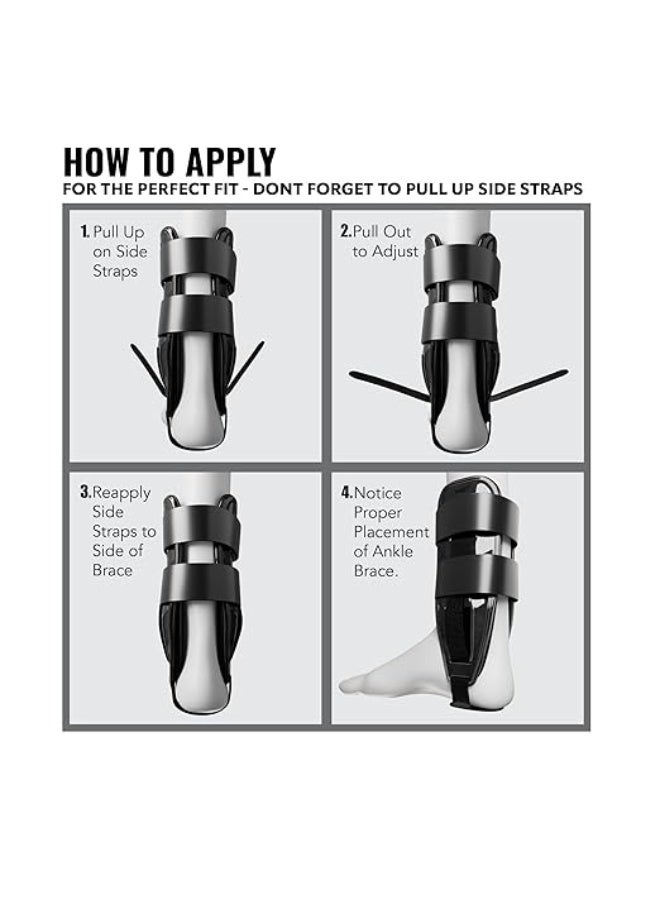 HOW TO APPLY

FOR THE PERFECT FIT - DONT FORGET TO PULL UP SIDE STRAPS

1. Pull Up on Side Straps

2. Pull Out to Adjust

3. Reapply Side Straps to Side of Brace

4. Notice Proper Placement of Ankle Brace.