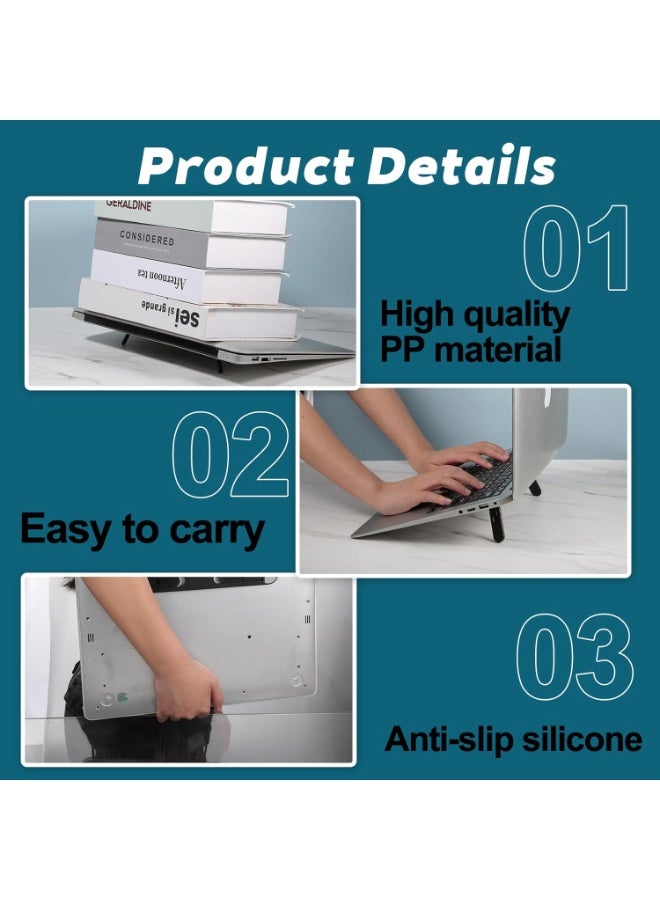 Product Details

GERALDINE
CONSIDERED
Afternoon tea
sel si grande

01
High quality
PP material

02
Easy to carry

03
Anti-slip silicone