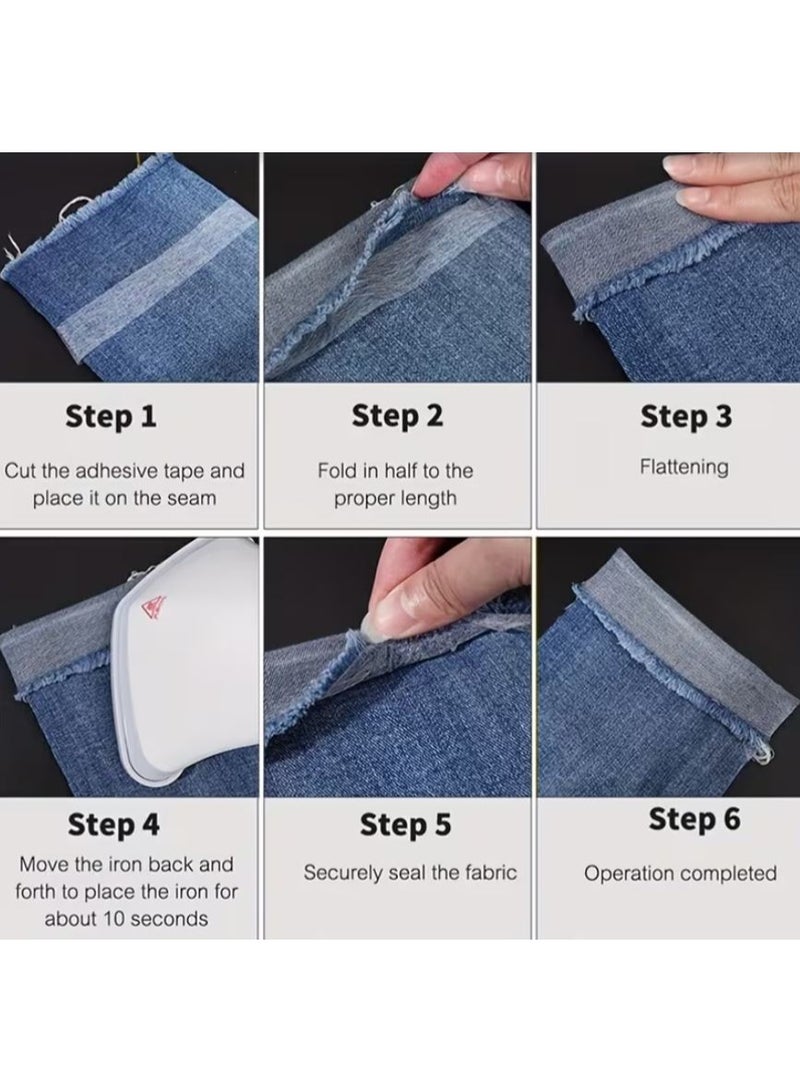 Step 1

Cut the adhesive tape and place it on the seam

Step 2

Fold in half to the proper length

Step 3

Flattening

Step 4

Move the iron back and forth to place the iron for about 10 seconds

Step 5

Securely seal the fabric

Step 6

Operation completed