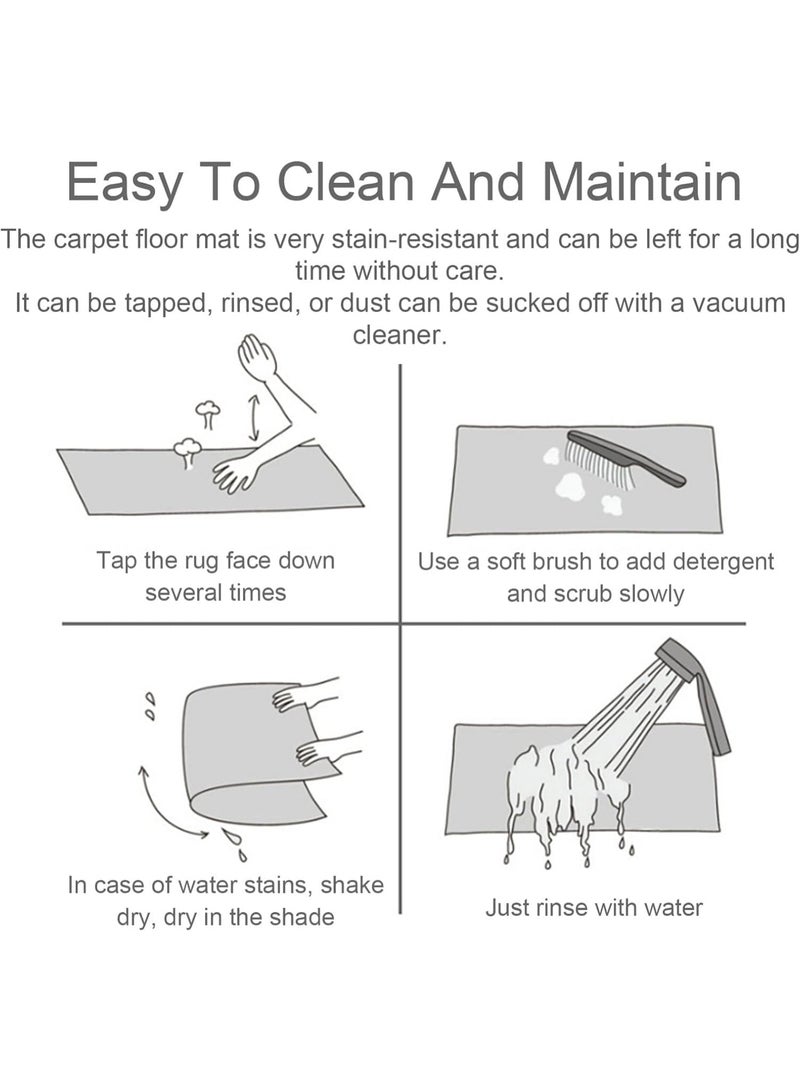 Easy To Clean And Maintain

The carpet floor mat is very stain-resistant and can be left for a long time without care.
It can be tapped, rinsed, or dust can be sucked off with a vacuum cleaner.

Tap the rug face down several times

Use a soft brush to add detergent and scrub slowly

In case of water stains, shake dry, dry in the shade

Just rinse with water