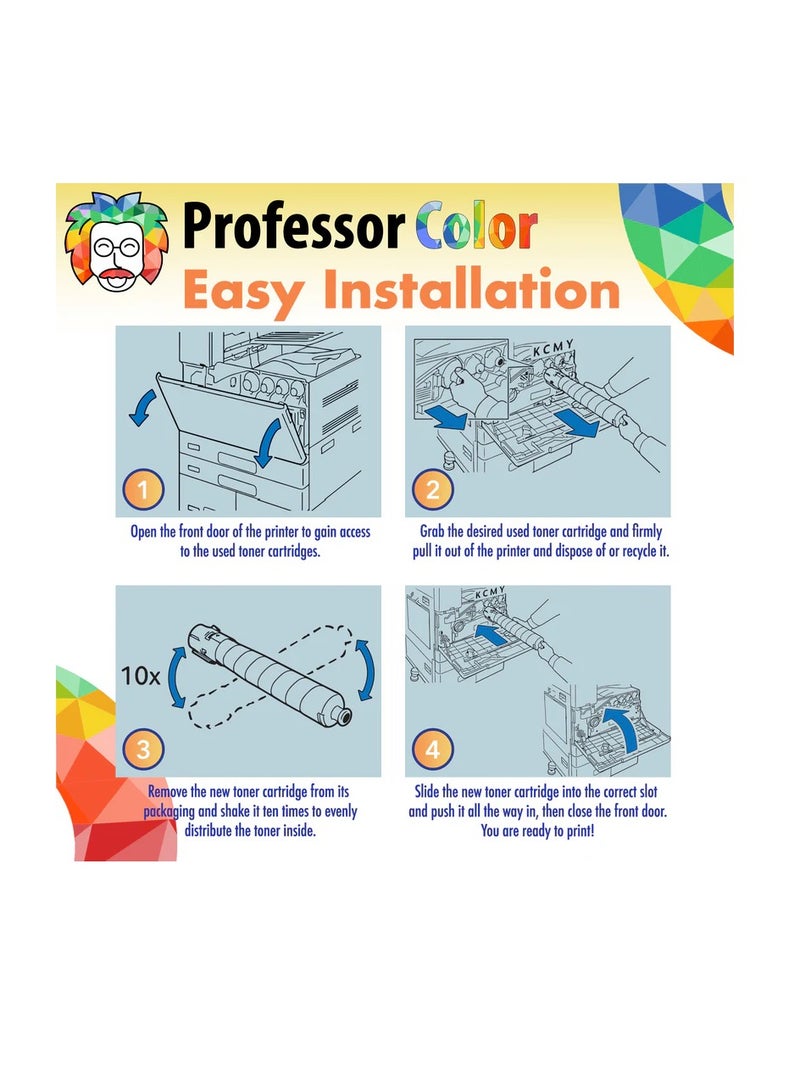 Professor Color
Easy Installation

1
Open the front door of the printer to gain access to the used toner cartridges.

K C M Y
2
Grab the desired used toner cartridge and firmly pull it out of the printer and dispose of or recycle it.

10x
3
Remove the new toner cartridge from its packaging and shake it ten times to evenly distribute the toner inside.

K C M Y
4
Slide the new toner cartridge into the correct slot and push it all the way in, then close the front door. You are ready to print!