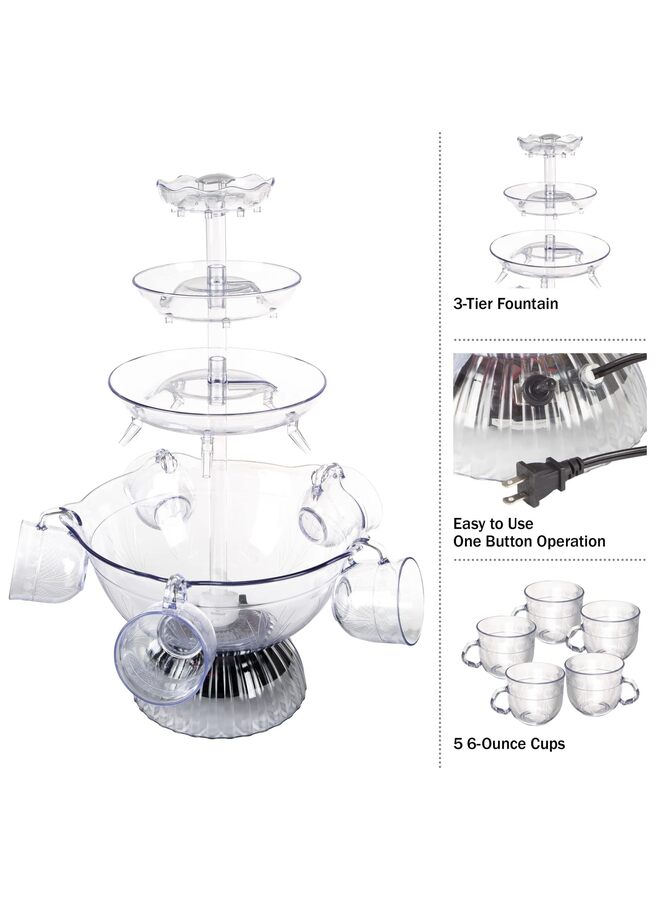 3-Tier Fountain

Easy to Use One Button Operation

5 6-Ounce Cups