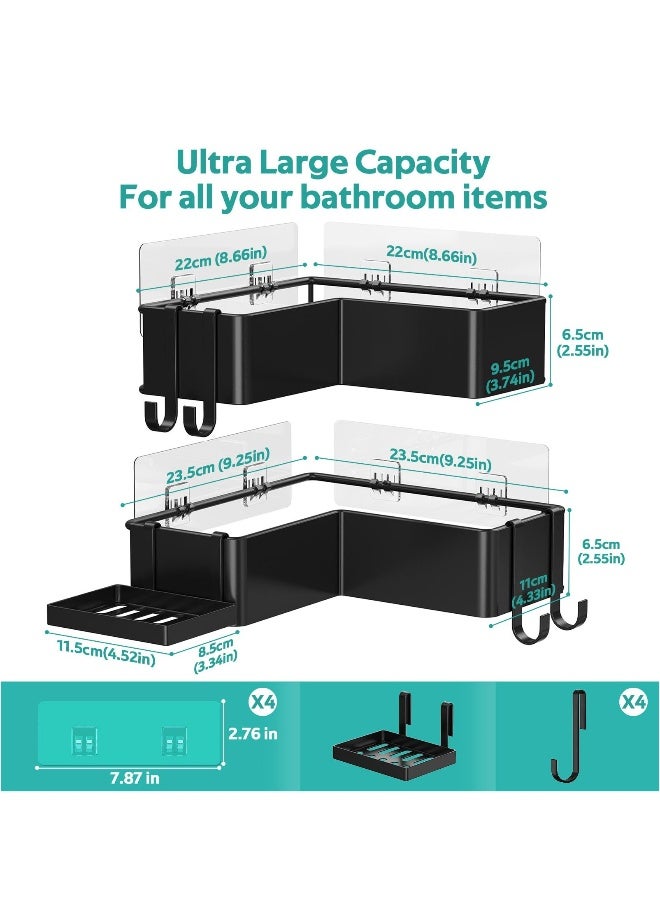 Ultra Large Capacity
For all your bathroom items

22cm (8.66in)
22cm(8.66in)
6.5cm (2.55in)
9.5cm (3.74in)

23.5cm (9.25in)
23.5cm(9.25in)
6.5cm (2.55in)
11cm (4.33in)
11.5cm(4.52in)
8.5cm (3.34in)

X4
2.76 in
7.87 in
X4