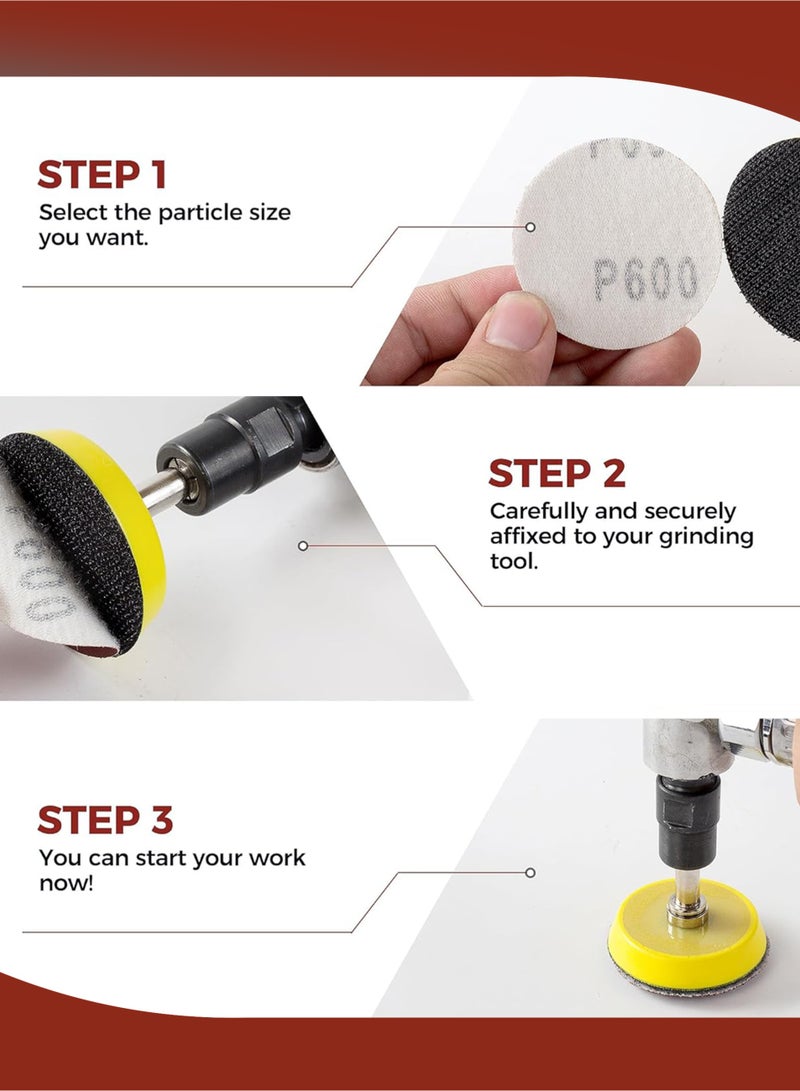 STEP 1
Select the particle size you want.

P600

STEP 2
Carefully and securely affixed to your grinding tool.

STEP 3
You can start your work now!