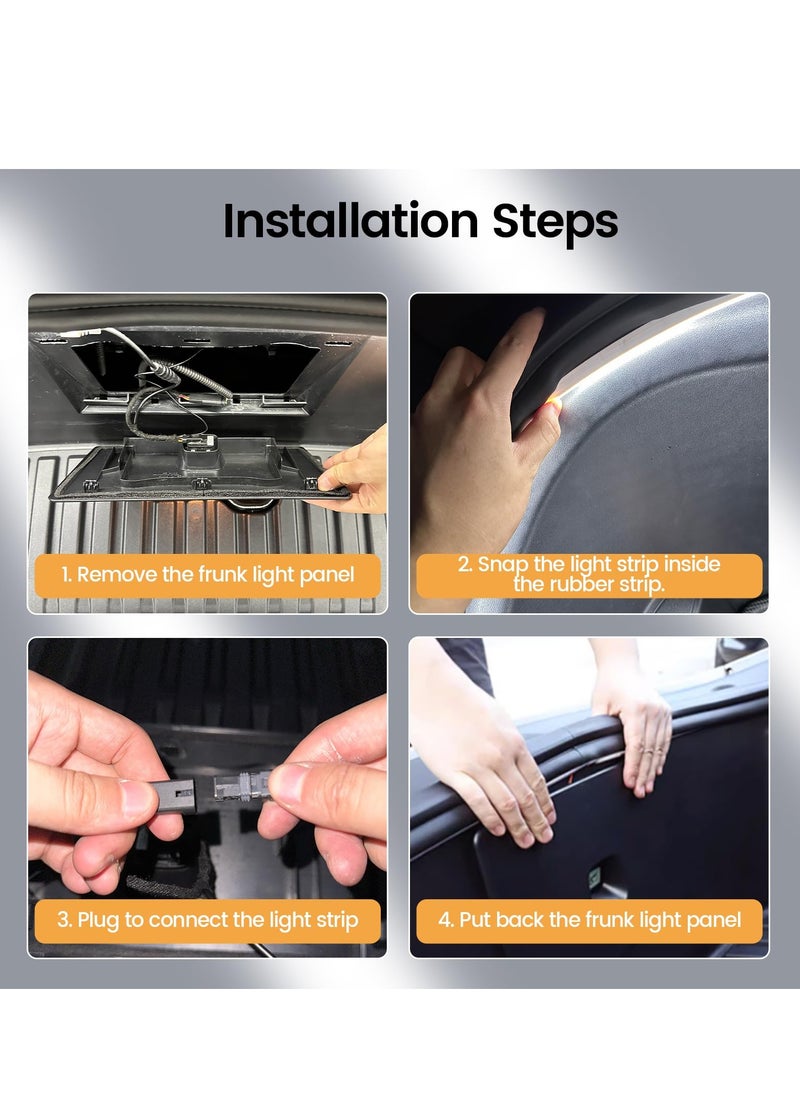 Installation Steps

1. Remove the frunk light panel

2. Snap the light strip inside the rubber strip.

3. Plug to connect the light strip

4. Put back the frunk light panel