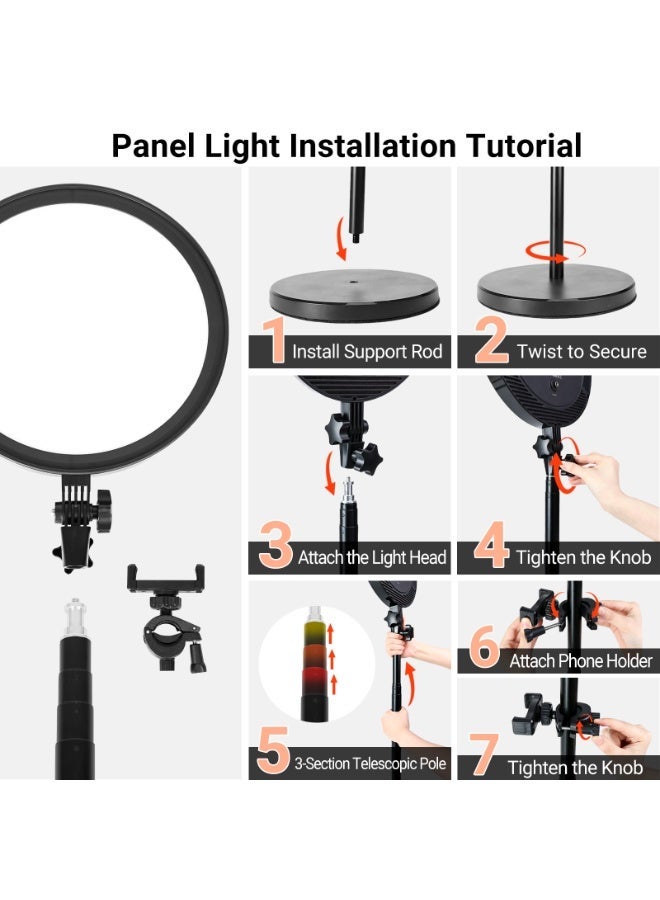 Panel Light Installation Tutorial

1 Install Support Rod

2 Twist to Secure

3 Attach the Light Head

4 Tighten the Knob

5 3-Section Telescopic Pole

6 Attach Phone Holder

7 Tighten the Knob