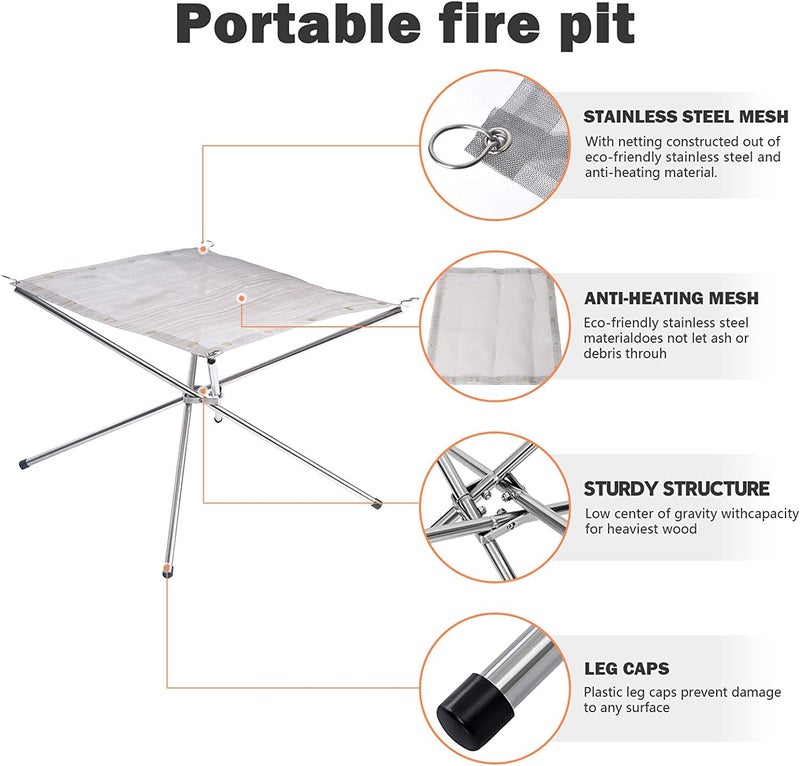 Portable fire pit

STAINLESS STEEL MESH
With netting constructed out of eco-friendly stainless steel and anti-heating material.

ANTI-HEATING MESH
Eco-friendly stainless steel materialdoes not let ash or debris throuh

STURDY STRUCTURE
Low center of gravity withcapacity for heaviest wood

LEG CAPS
Plastic leg caps prevent damage to any surface