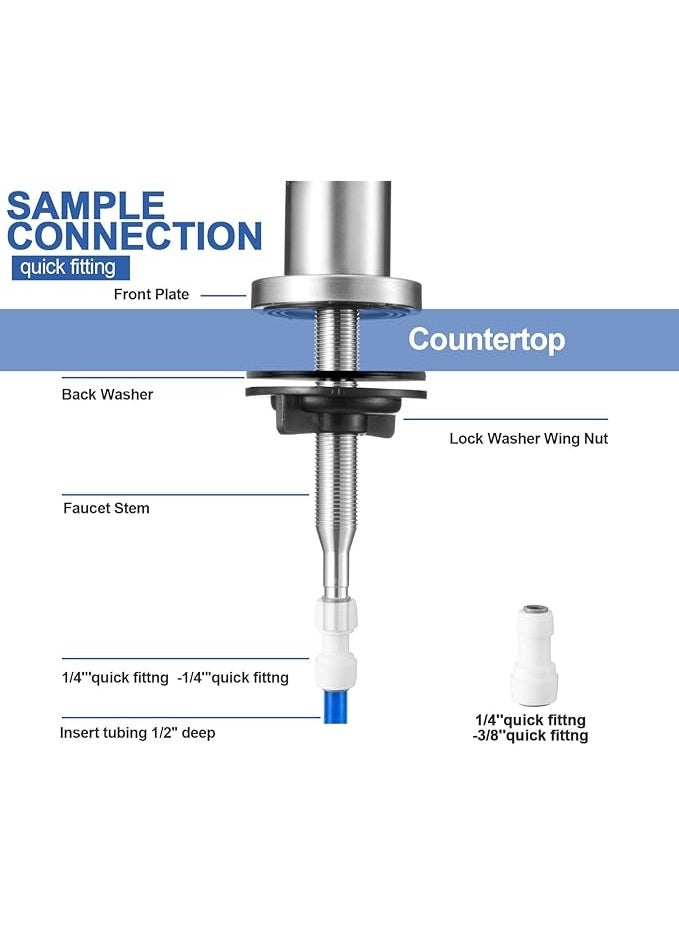 SAMPLE CONNECTION
quick fitting

Front Plate

Countertop

Back Washer

Lock Washer Wing Nut

Faucet Stem

1/4'''quick fittng -1/4'''quick fittng

Insert tubing 1/2" deep

1/4''quick fittng
-3/8''quick fittng