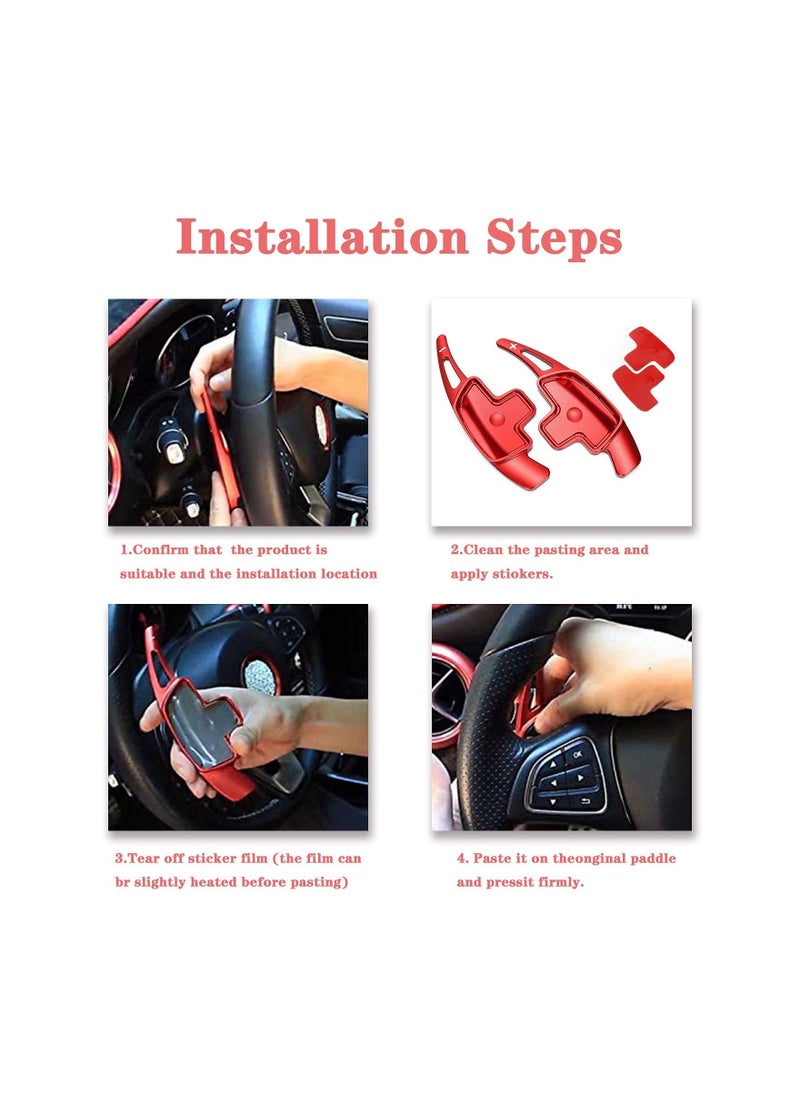 Installation Steps

1.Confirm that the product is suitable and the installation location

2.Clean the pasting area and apply stiokers.

3.Tear off sticker film (the film can br slightly heated before pasting)

4. Paste it on theonginal paddle and pressit firmly.