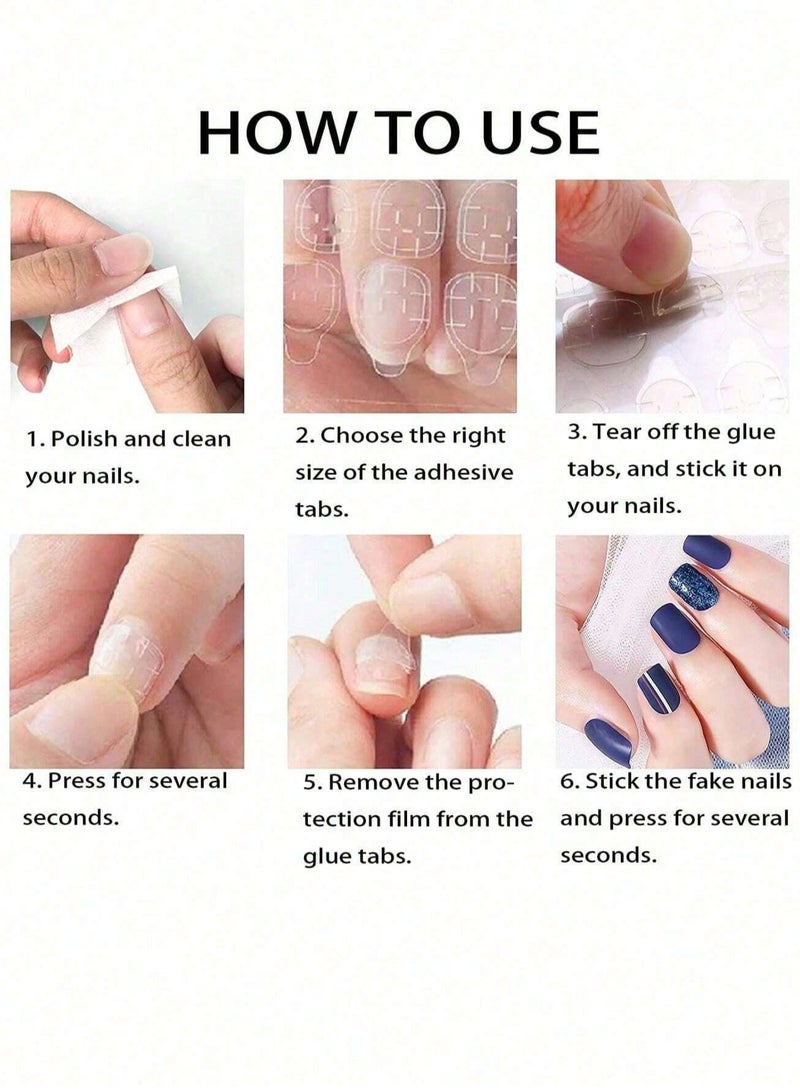 HOW TO USE

1. Polish and clean your nails.

2. Choose the right size of the adhesive tabs.

3. Tear off the glue tabs, and stick it on your nails.

4. Press for several seconds.

5. Remove the protection film from the glue tabs.

6. Stick the fake nails and press for several seconds.