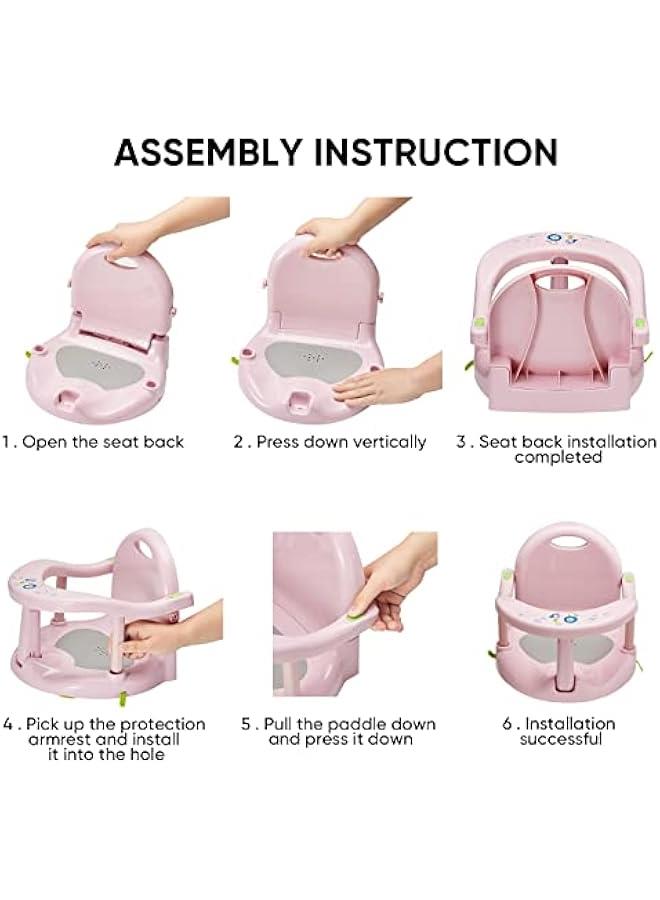 ASSEMBLY INSTRUCTION

1 . Open the seat back

2 . Press down vertically

3 . Seat back installation completed

4 . Pick up the protection armrest and install it into the hole

5 . Pull the paddle down and press it down

6 . Installation successful