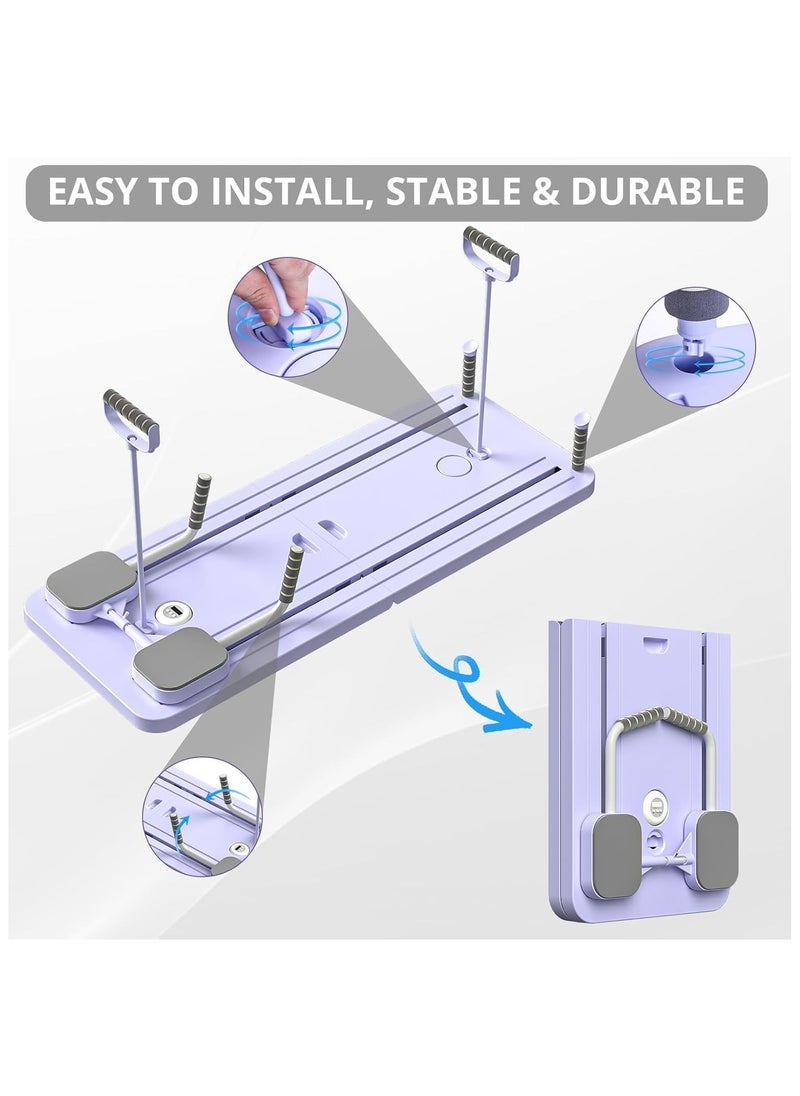 EASY TO INSTALL, STABLE & DURABLE