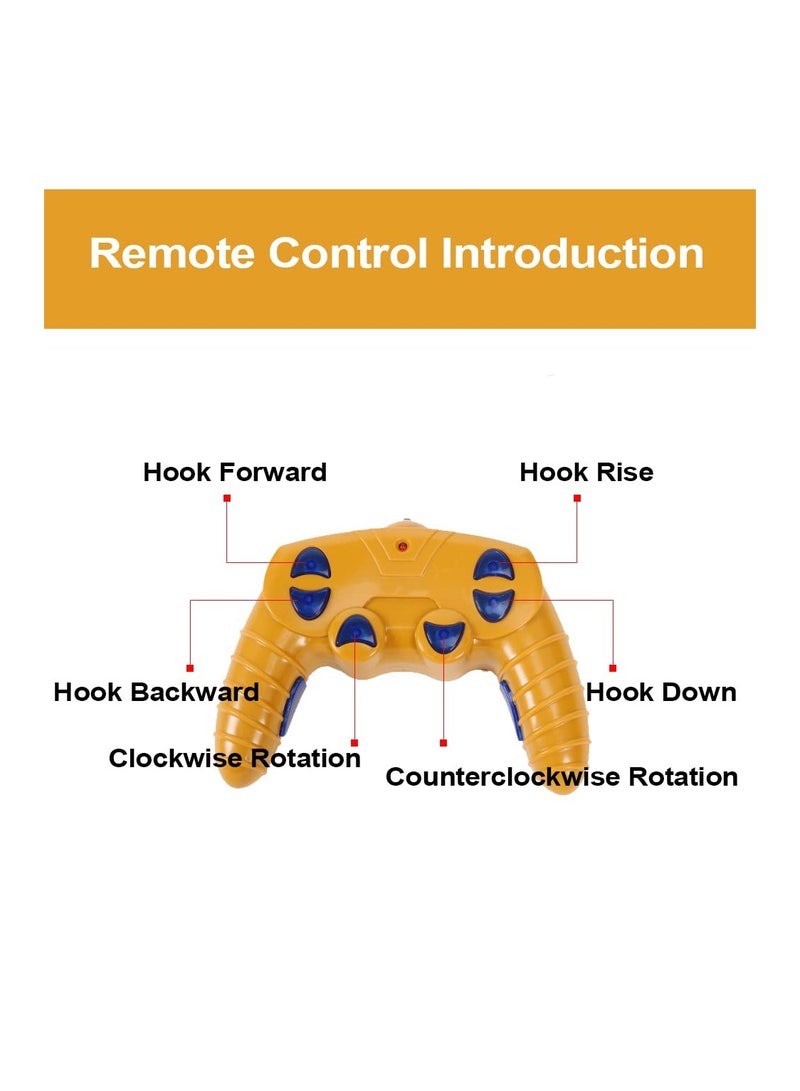 Remote Control Introduction

Hook Forward

Hook Rise

Hook Backward

Hook Down

Clockwise Rotation

Counterclockwise Rotation