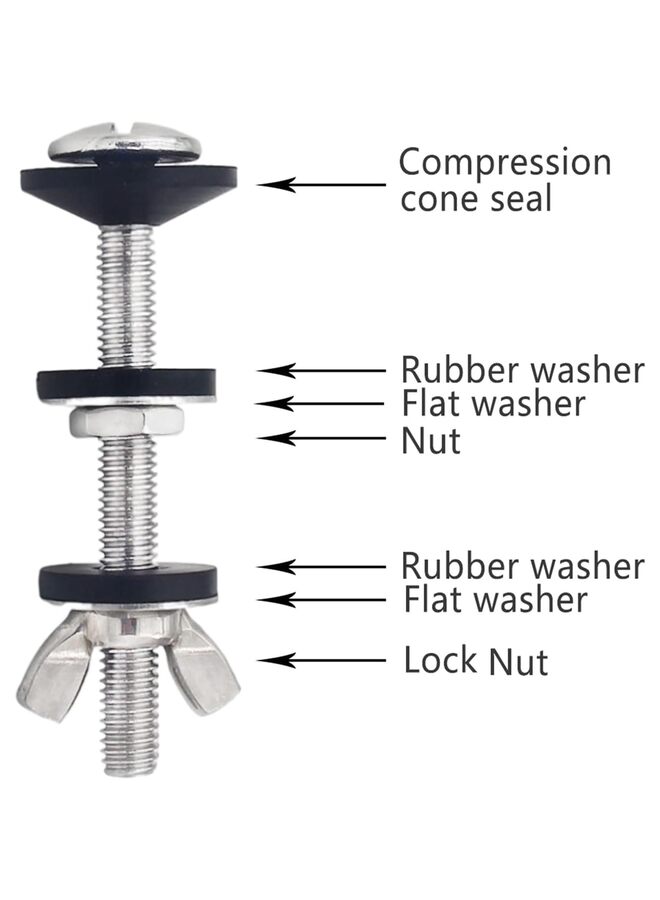 Compression cone seal

Rubber washer
Flat washer
Nut

Rubber washer
Flat washer

Lock Nut