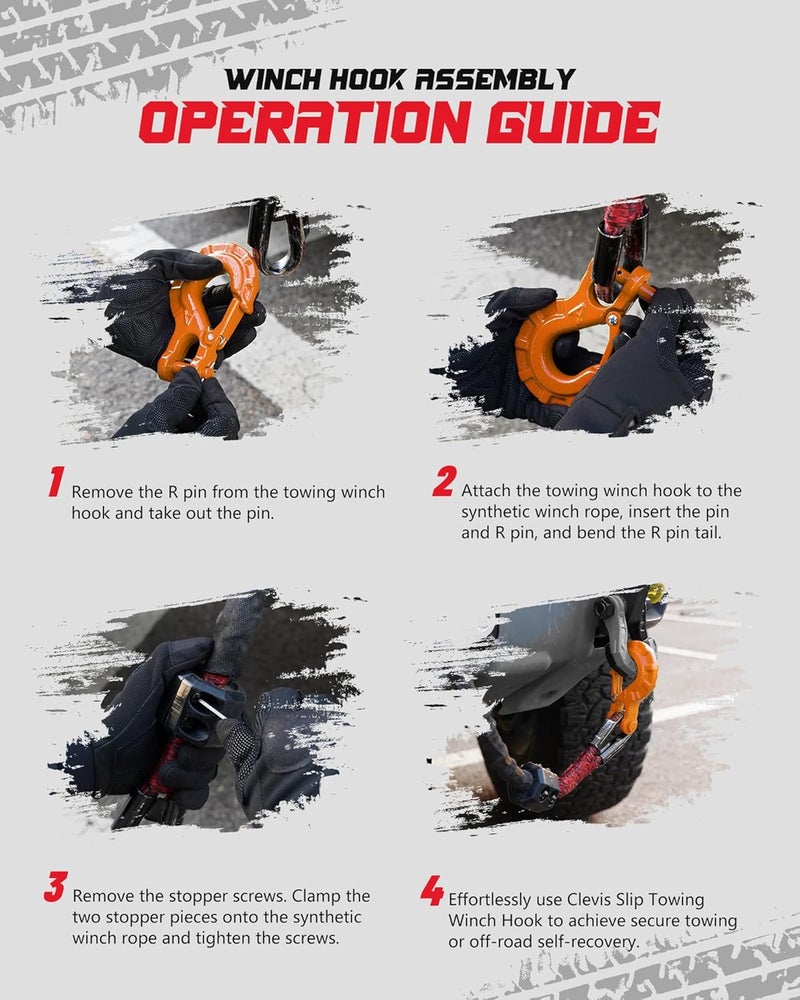 WINCH HOOK ASSEMBLY
OPERATION GUIDE

1 Remove the R pin from the towing winch hook and take out the pin.

2 Attach the towing winch hook to the synthetic winch rope, insert the pin and R pin, and bend the R pin tail.

3 Remove the stopper screws. Clamp the two stopper pieces onto the synthetic winch rope and tighten the screws.

4 Effortlessly use Clevis Slip Towing Winch Hook to achieve secure towing or off-road self-recovery.