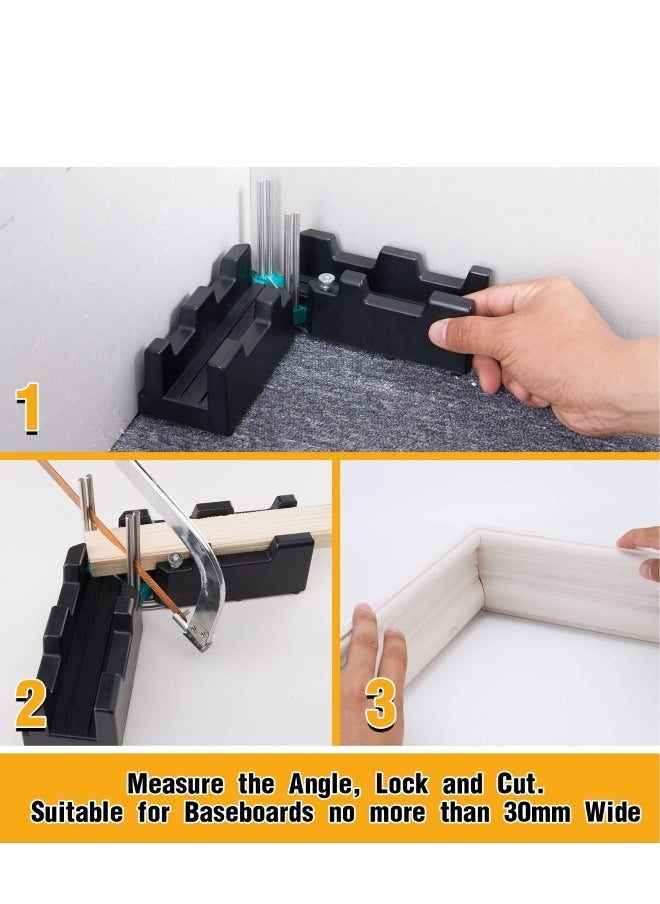 1

2

3

Measure the Angle, Lock and Cut.
Suitable for Baseboards no more than 30mm Wide