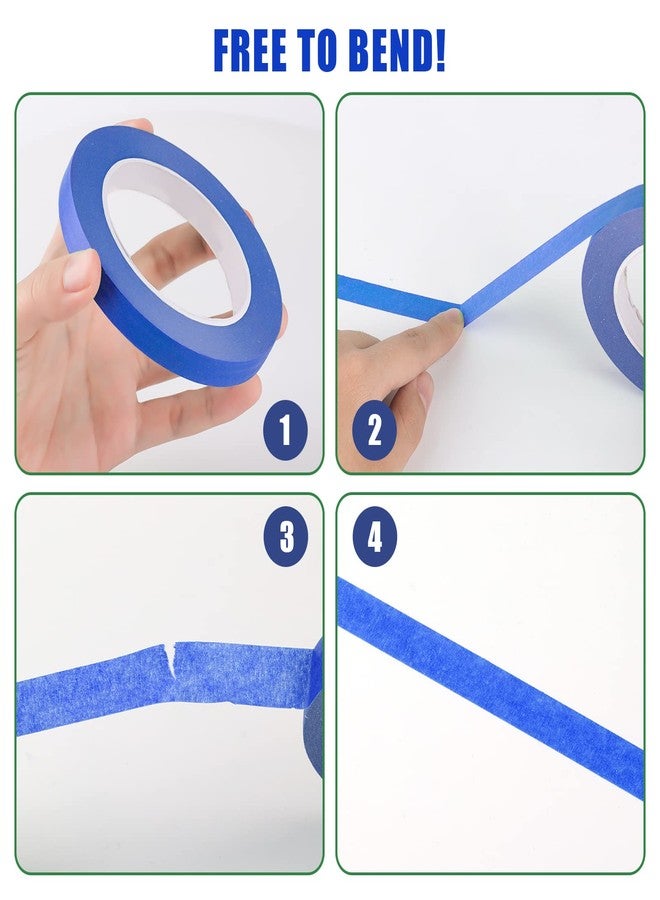 FREE TO BEND!

1

2

3

4