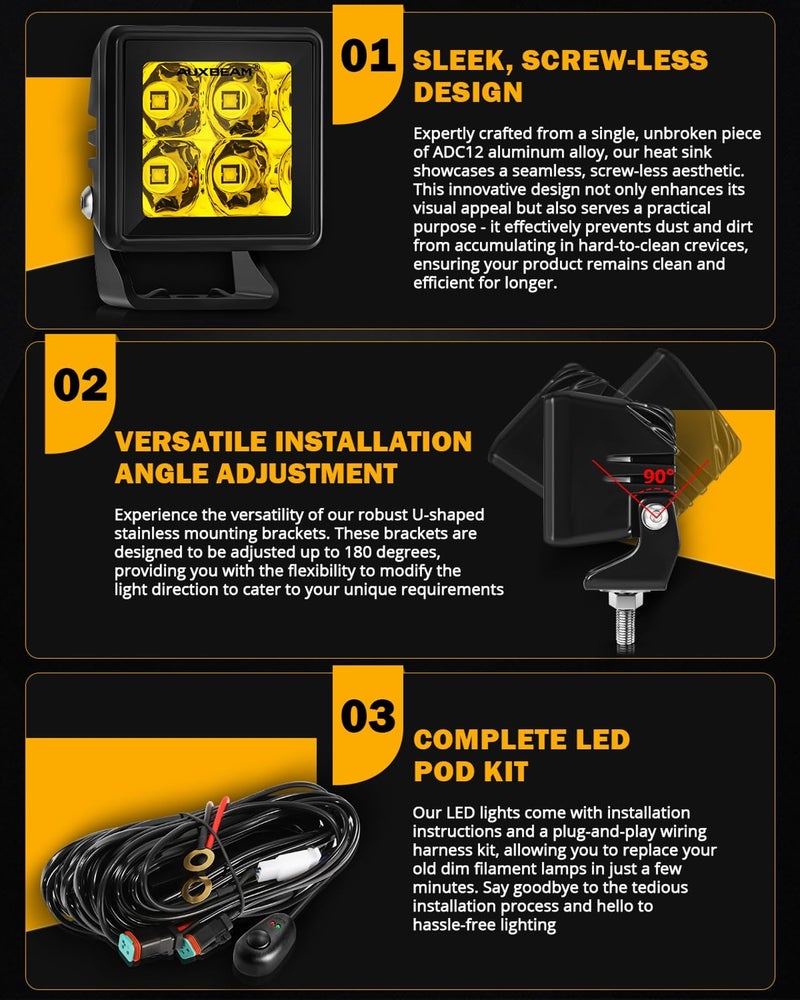 AUXBEAM

01

SLEEK, SCREW-LESS DESIGN

Expertly crafted from a single, unbroken piece of ADC12 aluminum alloy, our heat sink showcases a seamless, screw-less aesthetic. This innovative design not only enhances its visual appeal but also serves a practical purpose - it effectively prevents dust and dirt from accumulating in hard-to-clean crevices, ensuring your product remains clean and efficient for longer.

02

VERSATILE INSTALLATION ANGLE ADJUSTMENT

Experience the versatility of our robust U-shaped stainless mounting brackets. These brackets are designed to be adjusted up to 180 degrees, providing you with the flexibility to modify the light direction to cater to your unique requirements

90°

03

COMPLETE LED POD KIT

Our LED lights come with installation instructions and a plug-and-play wiring harness kit, allowing you to replace your old dim filament lamps in just a few minutes. Say goodbye to the tedious installation process and hello to hassle-free lighting