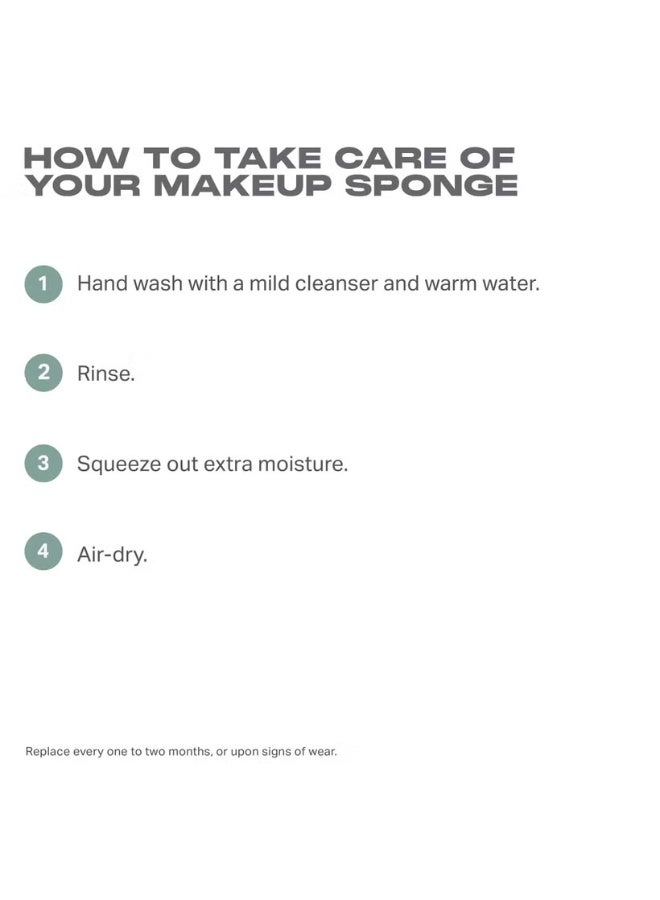 HOW TO TAKE CARE OF YOUR MAKEUP SPONGE

1 Hand wash with a mild cleanser and warm water.

2 Rinse.

3 Squeeze out extra moisture.

4 Air-dry.

Replace every one to two months, or upon signs of wear.